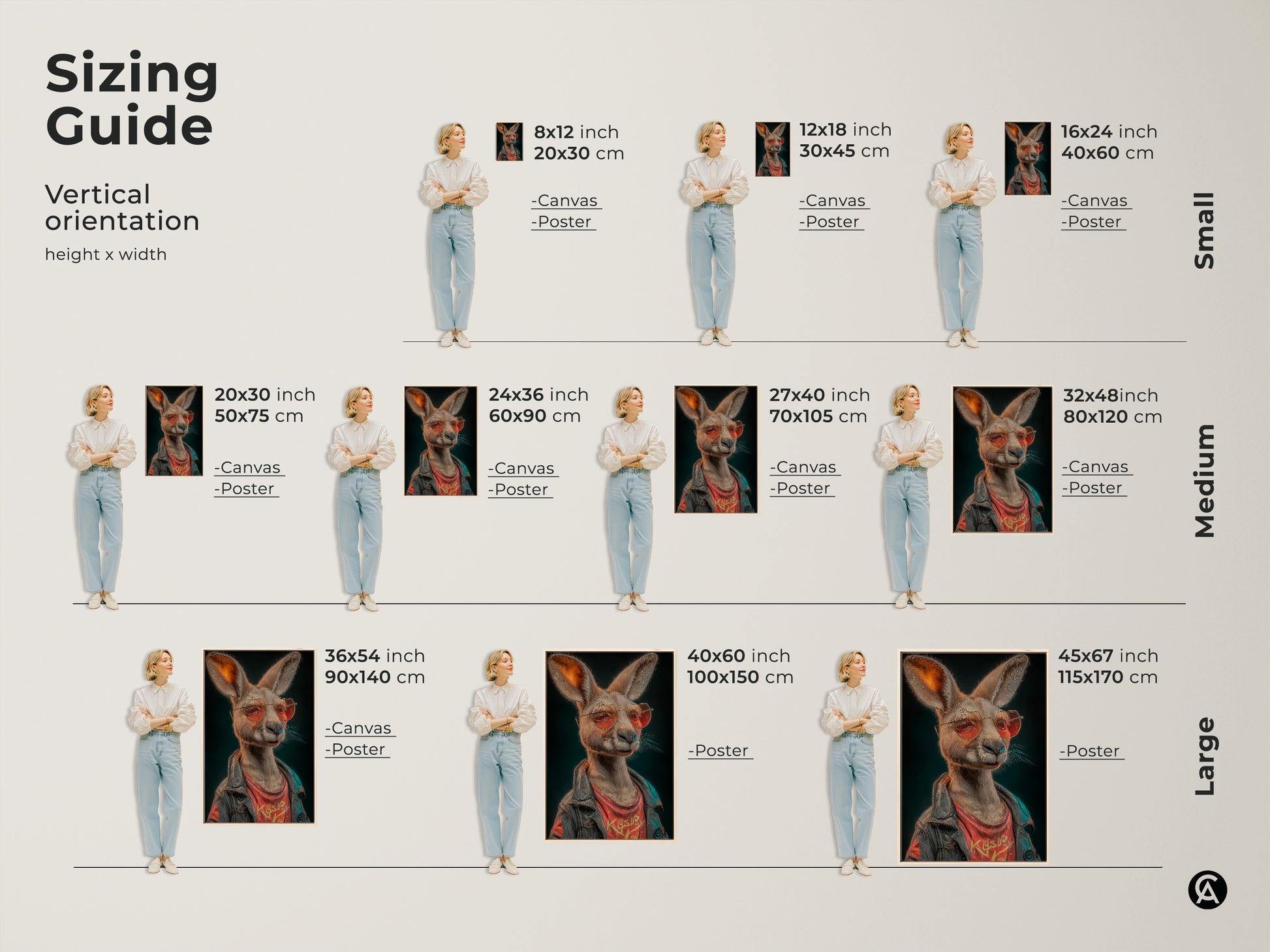 Sizing Guide

Vertical orientation

height x width

8x12 inch
20x30 cm

-Canvas
-Poster

12x18 inch
30x45 cm

-Canvas
-Poster

16x24 inch
40x60 cm

-Canvas
-Poster

Small

20x30 inch
50x75 cm

-Canvas
-Poster

24x36 inch
60x90 cm

-Canvas
-Poster

27x40 inch
70x105 cm

-Canvas
-Poster

32x48inch
80x120 cm

-Canvas
-Poster

Medium

36x54 inch
90x140 cm

-Canvas
-Poster

40x60 inch
100x150 cm

-Poster

45x67 inch
115x170 cm

-Poster

Large