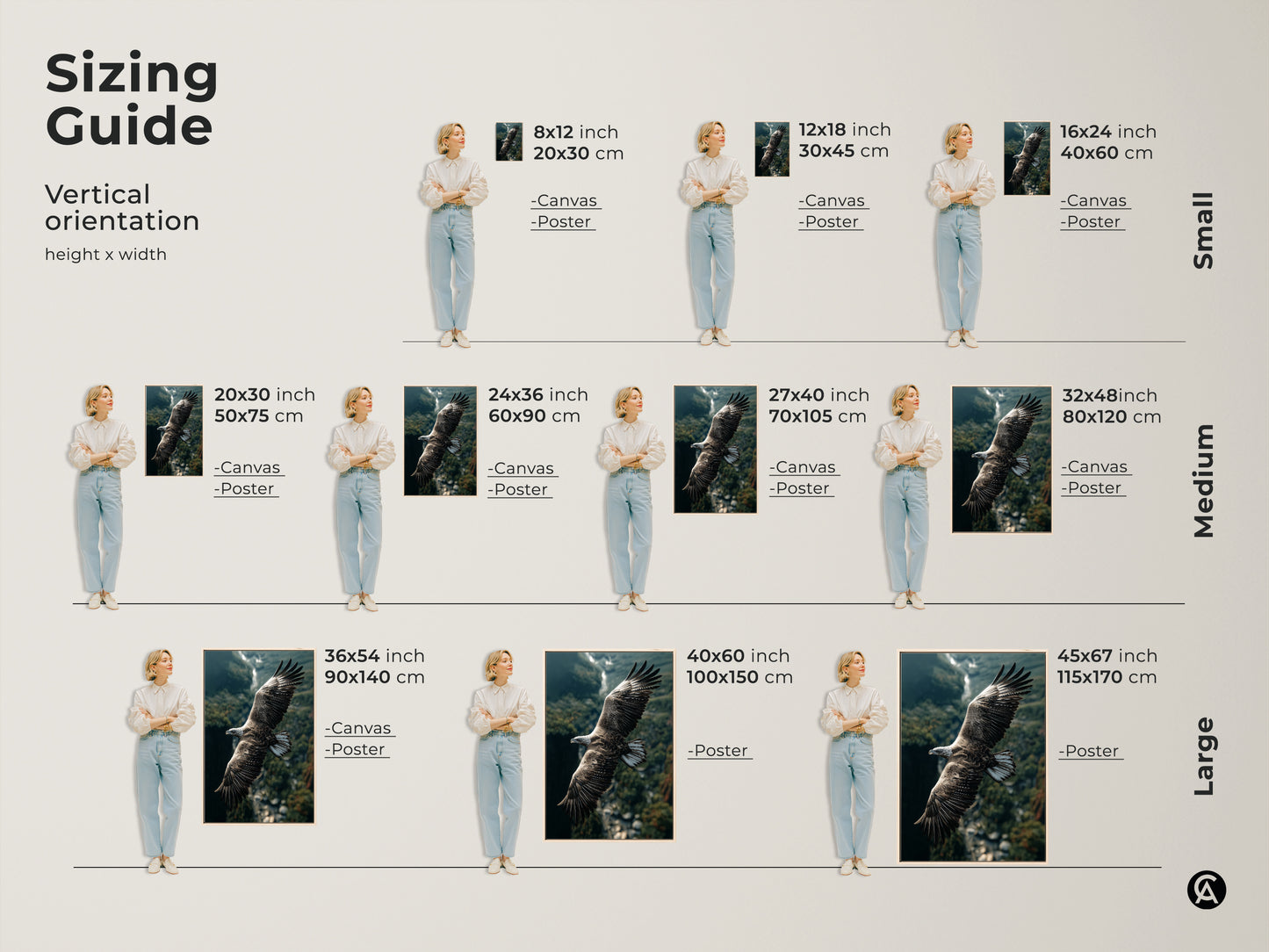 Sizing Guide

Vertical orientation

height x width

8x12 inch
20x30 cm

-Canvas
-Poster

12x18 inch
30x45 cm

-Canvas
-Poster

16x24 inch
40x60 cm

-Canvas
-Poster

Small

20x30 inch
50x75 cm

-Canvas
-Poster

24x36 inch
60x90 cm

-Canvas
-Poster

27x40 inch
70x105 cm

-Canvas
-Poster

32x48inch
80x120 cm

-Canvas
-Poster

Medium

36x54 inch
90x140 cm

-Canvas
-Poster

40x60 inch
100x150 cm

-Poster

45x67 inch
115x170 cm

-Poster

Large