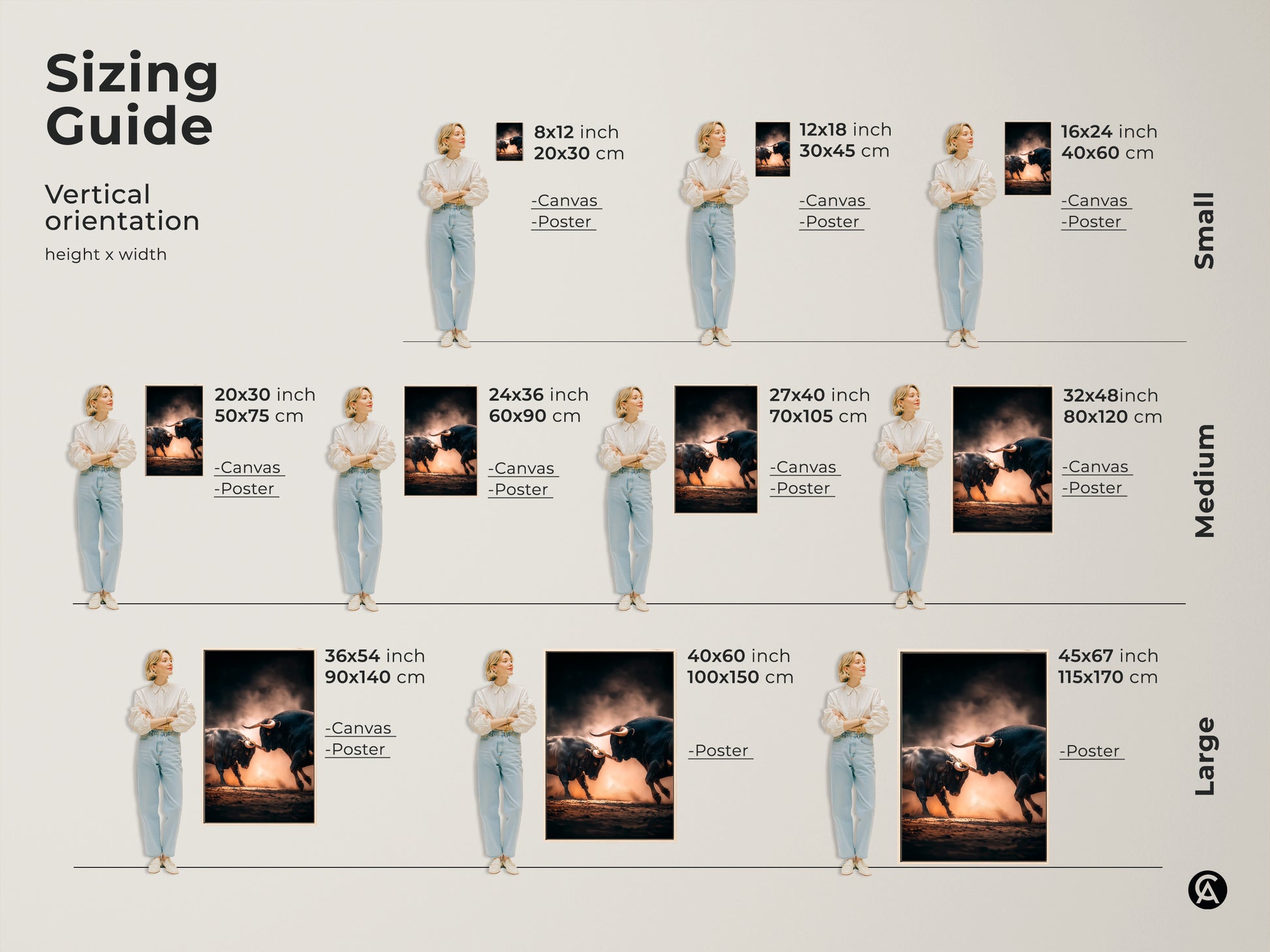 Sizing Guide

Vertical orientation

height x width

8x12 inch
20x30 cm

-Canvas
-Poster

12x18 inch
30x45 cm

-Canvas
-Poster

16x24 inch
40x60 cm

-Canvas
-Poster

Small

20x30 inch
50x75 cm

-Canvas
-Poster

24x36 inch
60x90 cm

-Canvas
-Poster

27x40 inch
70x105 cm

-Canvas
-Poster

32x48inch
80x120 cm

-Canvas
-Poster

Medium

36x54 inch
90x140 cm

-Canvas
-Poster

40x60 inch
100x150 cm

-Poster

45x67 inch
115x170 cm

-Poster

Large

CA