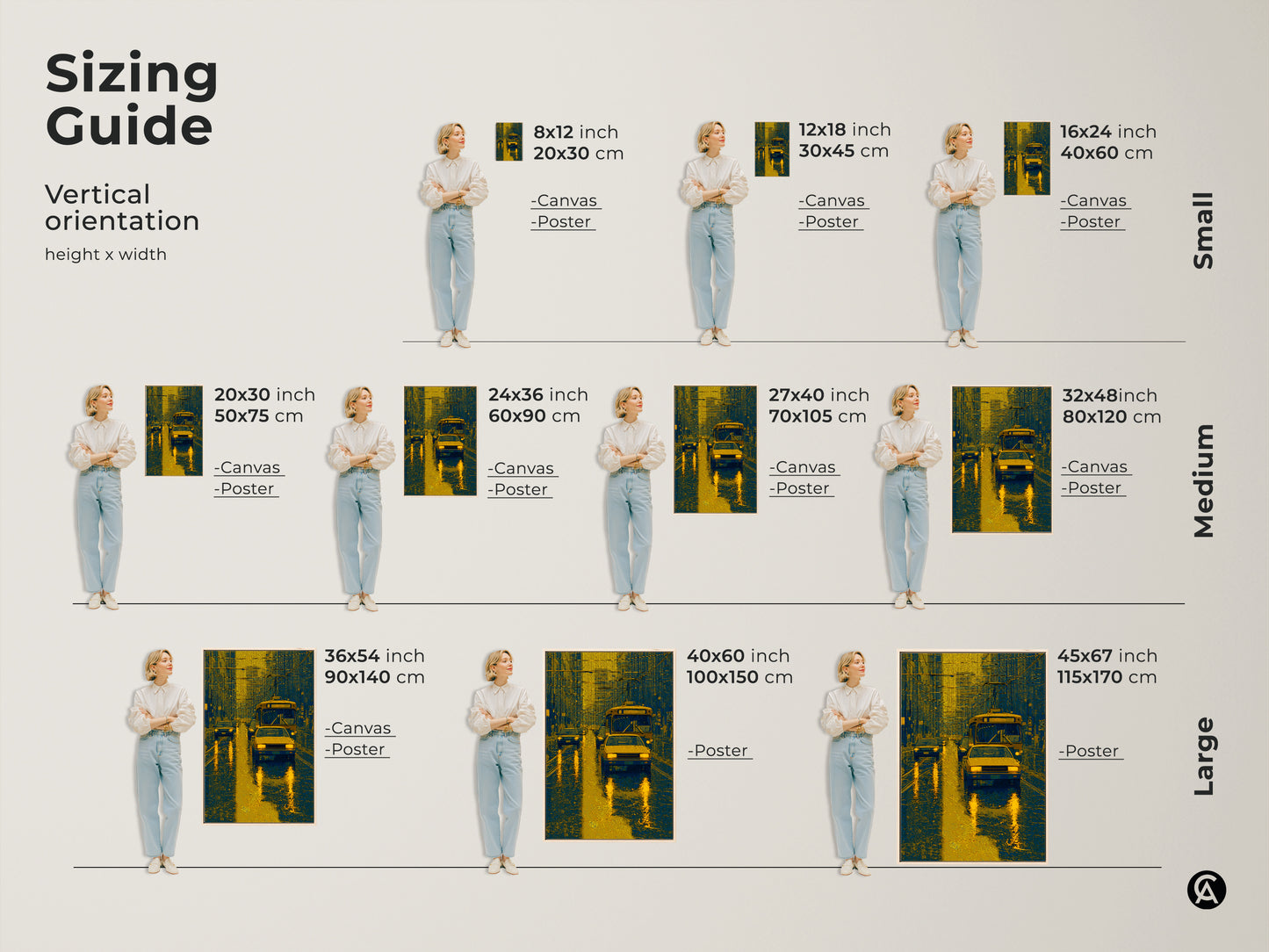 Sizing Guide

Vertical orientation

height x width

8x12 inch
20x30 cm

-Canvas
-Poster

12x18 inch
30x45 cm

-Canvas
-Poster

16x24 inch
40x60 cm

-Canvas
-Poster

Small

20x30 inch
50x75 cm

-Canvas
-Poster

24x36 inch
60x90 cm

-Canvas
-Poster

27x40 inch
70x105 cm

-Canvas
-Poster

32x48inch
80x120 cm

-Canvas
-Poster

Medium

36x54 inch
90x140 cm

-Canvas
-Poster

40x60 inch
100x150 cm

-Poster

45x67 inch
115x170 cm

-Poster

Large