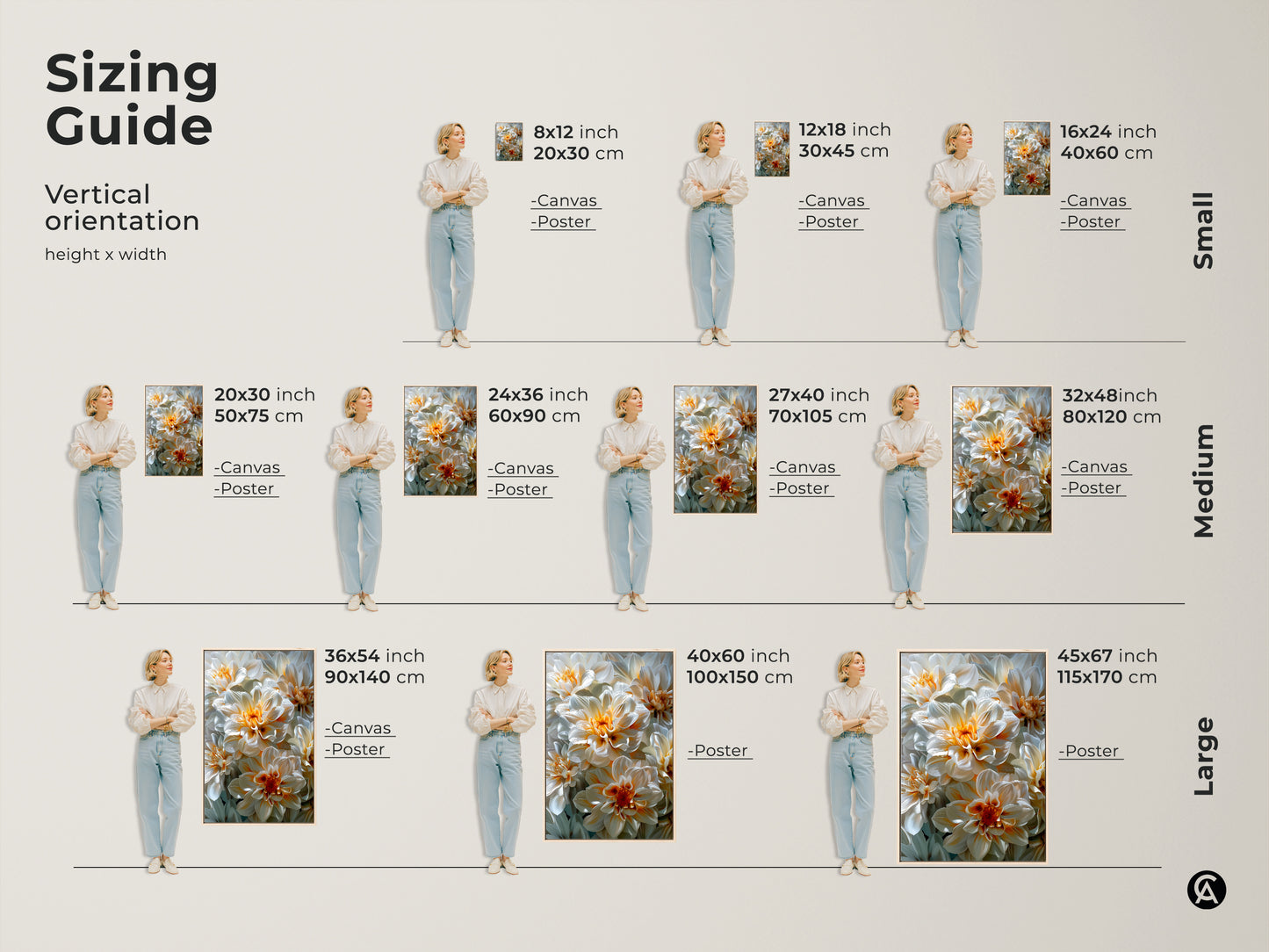 Sizing Guide

Vertical orientation

height x width

8x12 inch
20x30 cm

-Canvas
-Poster

12x18 inch
30x45 cm

-Canvas
-Poster

16x24 inch
40x60 cm

-Canvas
-Poster

Small

20x30 inch
50x75 cm

-Canvas
-Poster

24x36 inch
60x90 cm

-Canvas
-Poster

27x40 inch
70x105 cm

-Canvas
-Poster

32x48inch
80x120 cm

-Canvas
-Poster

Medium

36x54 inch
90x140 cm

-Canvas
-Poster

40x60 inch
100x150 cm

-Poster

45x67 inch
115x170 cm

-Poster

Large