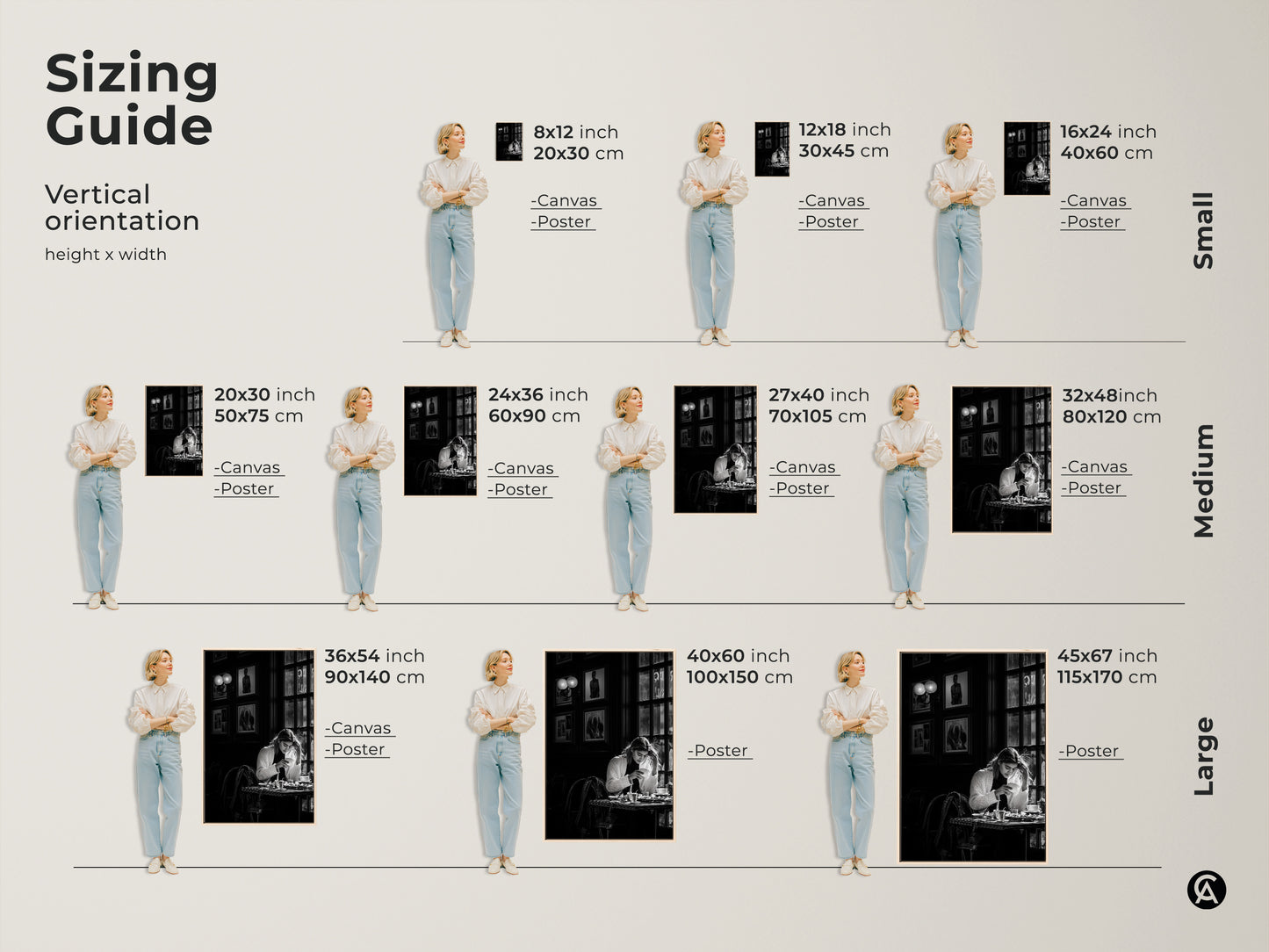 Sizing Guide

Vertical orientation

height x width

8x12 inch
20x30 cm

-Canvas
-Poster

12x18 inch
30x45 cm

-Canvas
-Poster

16x24 inch
40x60 cm

-Canvas
-Poster

Small

20x30 inch
50x75 cm

-Canvas
-Poster

24x36 inch
60x90 cm

-Canvas
-Poster

27x40 inch
70x105 cm

-Canvas
-Poster

32x48inch
80x120 cm

-Canvas
-Poster

Medium

36x54 inch
90x140 cm

-Canvas
-Poster

40x60 inch
100x150 cm

-Poster

45x67 inch
115x170 cm

-Poster

Large

CA