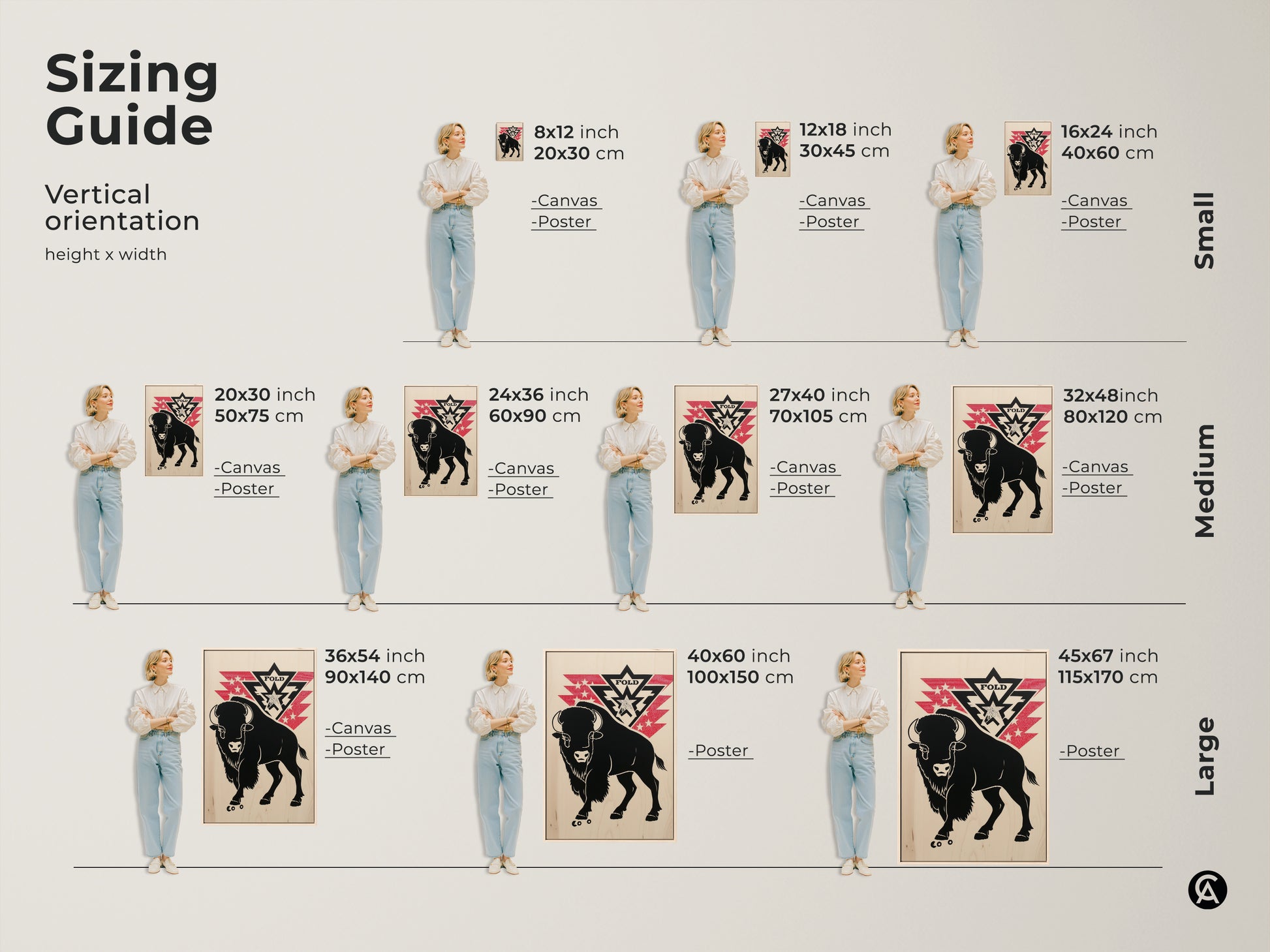 Sizing Guide

Vertical orientation

height x width

8x12 inch
20x30 cm

-Canvas
-Poster

12x18 inch
30x45 cm

-Canvas
-Poster

16x24 inch
40x60 cm

-Canvas
-Poster

Small

20x30 inch
50x75 cm

-Canvas
-Poster

24x36 inch
60x90 cm

-Canvas
-Poster

27x40 inch
70x105 cm

-Canvas
-Poster

32x48inch
80x120 cm

-Canvas
-Poster

Medium

36x54 inch
90x140 cm

-Canvas
-Poster

40x60 inch
100x150 cm

-Poster

45x67 inch
115x170 cm

-Poster

Large

FOLD

CA