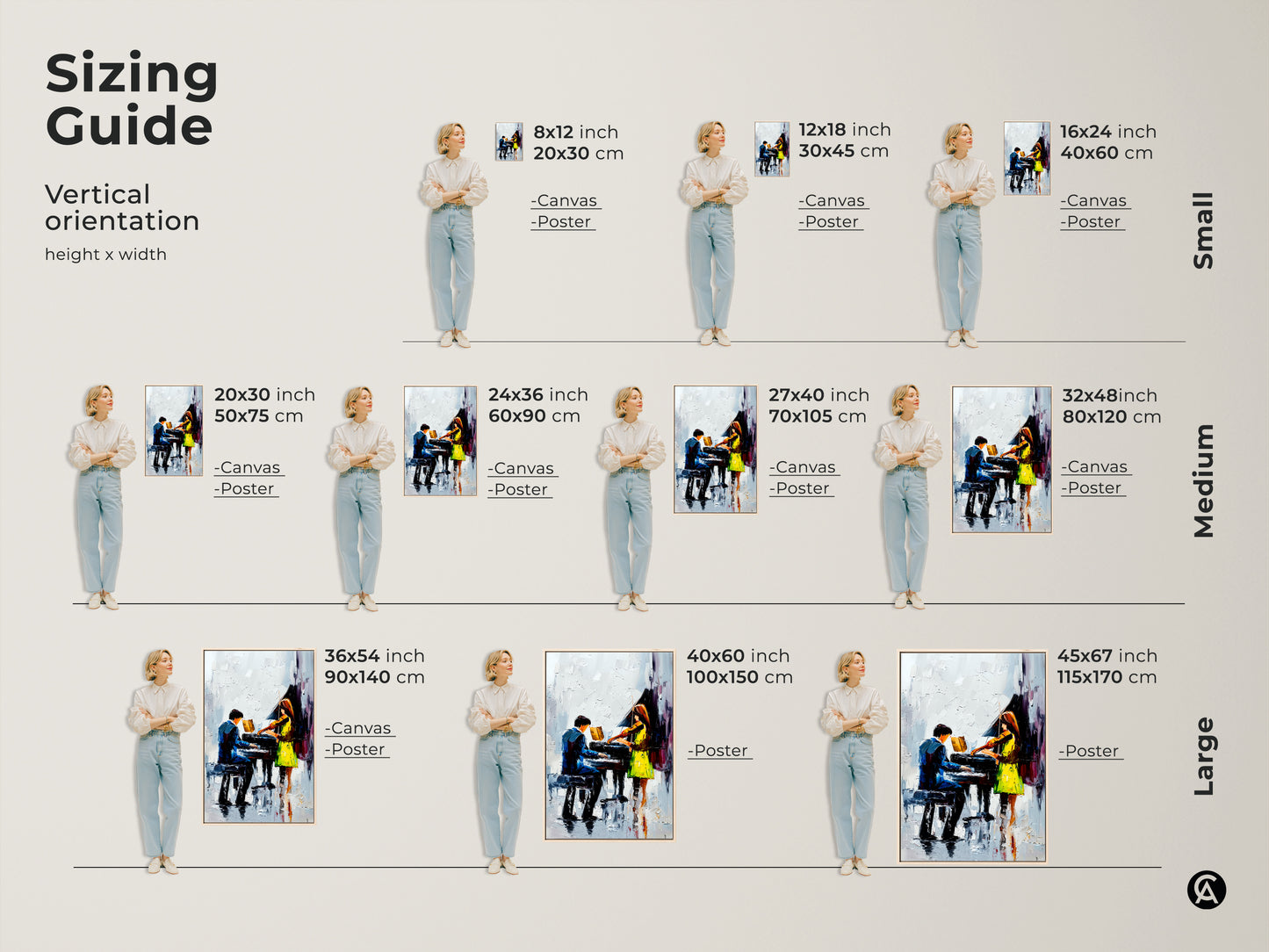 Sizing Guide

Vertical orientation

height x width

8x12 inch
20x30 cm

-Canvas
-Poster

12x18 inch
30x45 cm

-Canvas
-Poster

16x24 inch
40x60 cm

-Canvas
-Poster

Small

20x30 inch
50x75 cm

-Canvas
-Poster

24x36 inch
60x90 cm

-Canvas
-Poster

27x40 inch
70x105 cm

-Canvas
-Poster

32x48inch
80x120 cm

-Canvas
-Poster

Medium

36x54 inch
90x140 cm

-Canvas
-Poster

40x60 inch
100x150 cm

-Poster

45x67 inch
115x170 cm

-Poster

Large