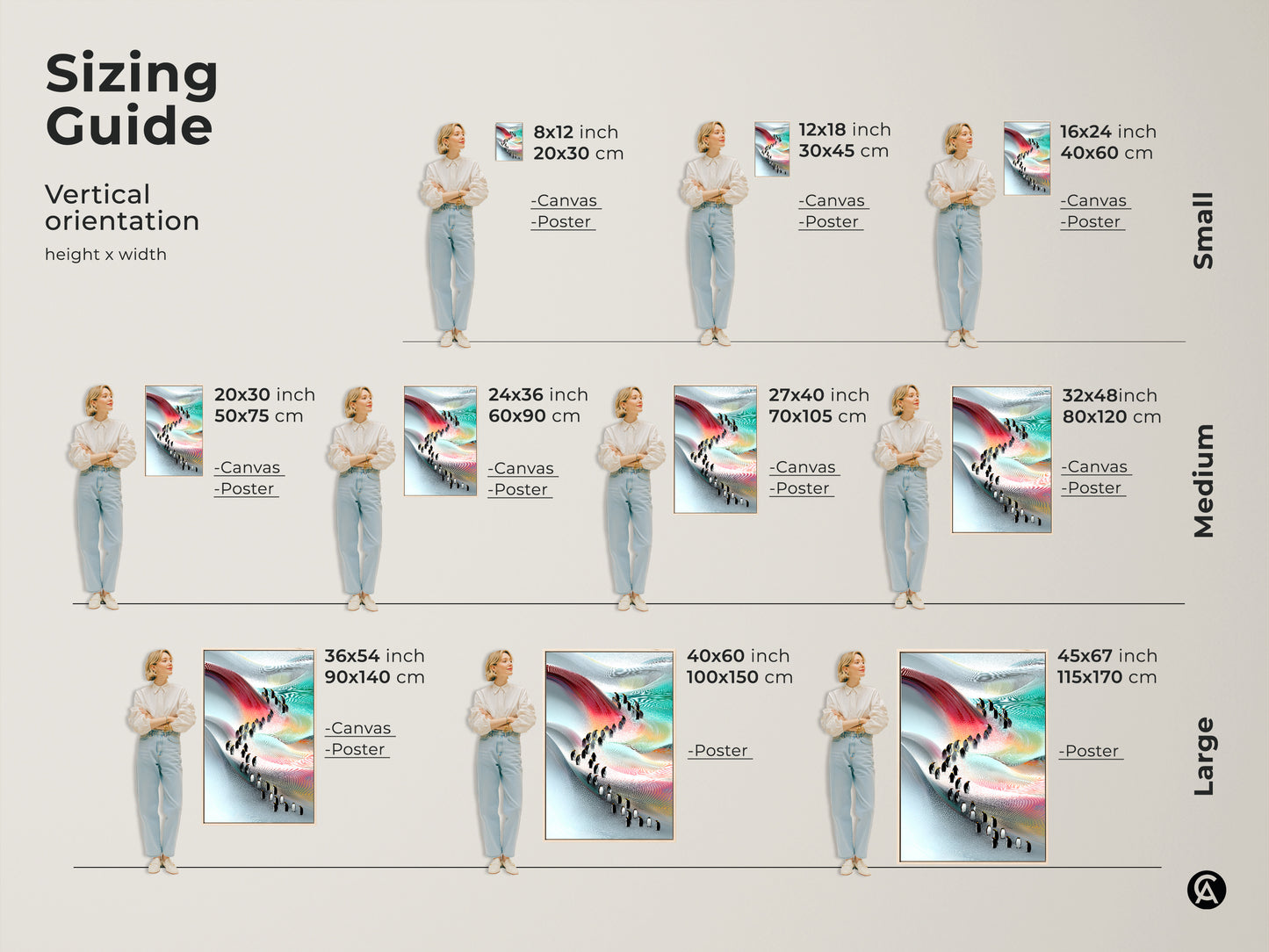 Sizing Guide

Vertical orientation

height x width

8x12 inch
20x30 cm

-Canvas
-Poster

12x18 inch
30x45 cm

-Canvas
-Poster

16x24 inch
40x60 cm

-Canvas
-Poster

Small

20x30 inch
50x75 cm

-Canvas
-Poster

24x36 inch
60x90 cm

-Canvas
-Poster

27x40 inch
70x105 cm

-Canvas
-Poster

32x48inch
80x120 cm

-Canvas
-Poster

Medium

36x54 inch
90x140 cm

-Canvas
-Poster

40x60 inch
100x150 cm

-Poster

45x67 inch
115x170 cm

-Poster

Large