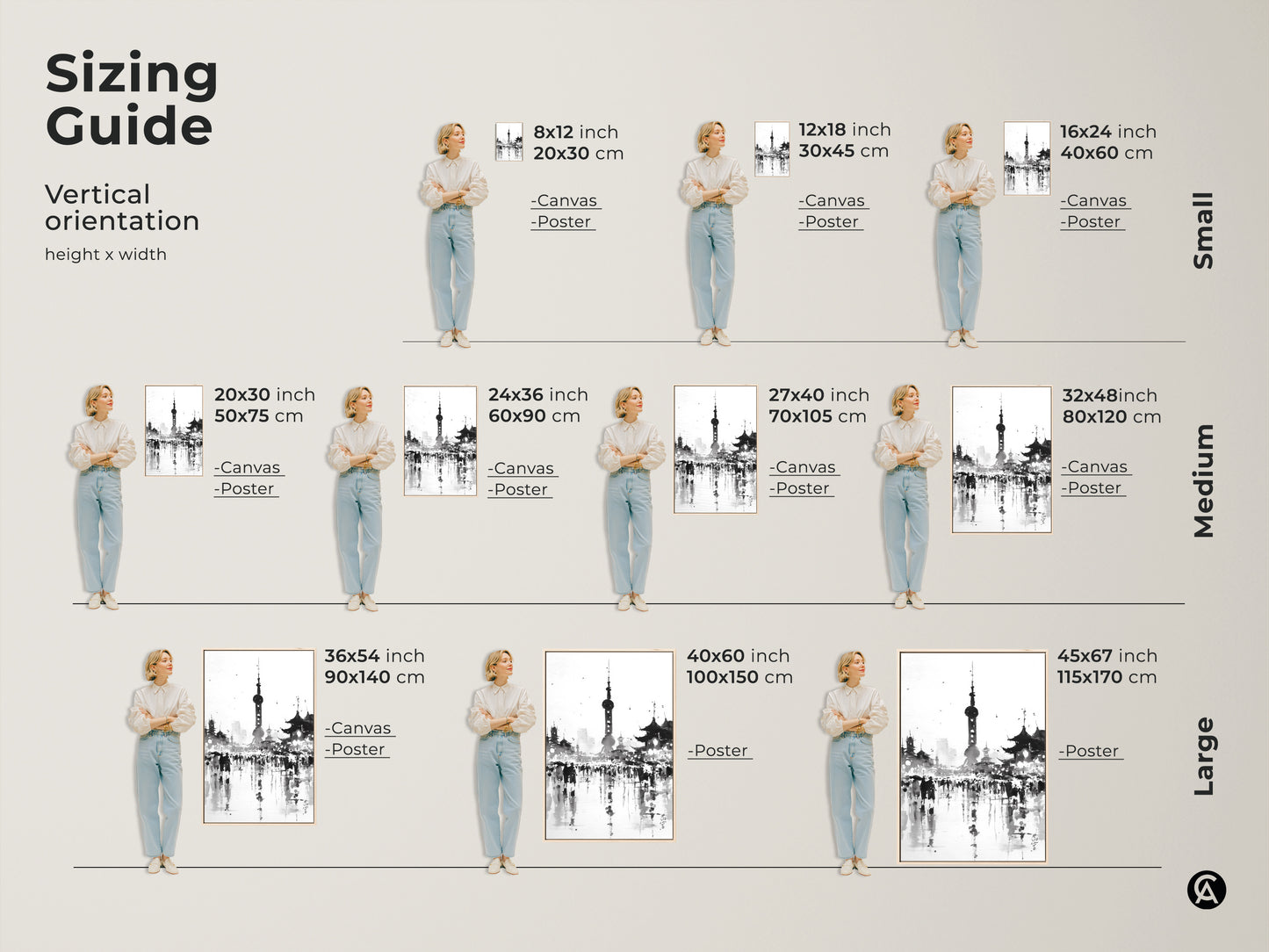 Sizing Guide

Vertical orientation

height x width

8x12 inch
20x30 cm

-Canvas
-Poster

12x18 inch
30x45 cm

-Canvas
-Poster

16x24 inch
40x60 cm

-Canvas
-Poster

Small

20x30 inch
50x75 cm

-Canvas
-Poster

24x36 inch
60x90 cm

-Canvas
-Poster

27x40 inch
70x105 cm

-Canvas
-Poster

32x48inch
80x120 cm

-Canvas
-Poster

Medium

36x54 inch
90x140 cm

-Canvas
-Poster

40x60 inch
100x150 cm

-Poster

45x67 inch
115x170 cm

-Poster

Large

CA