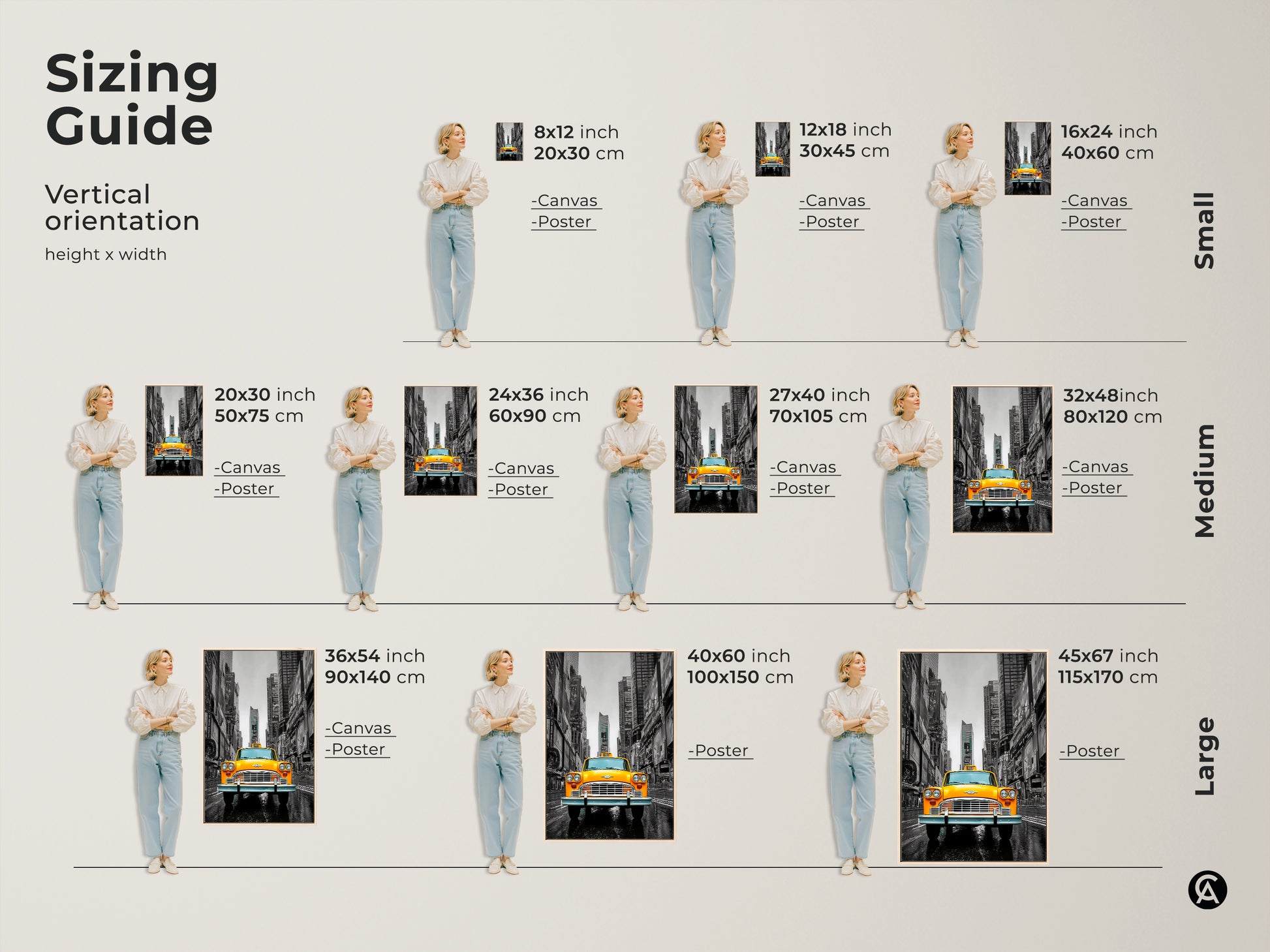 Sizing Guide

Vertical orientation

height x width

8x12 inch
20x30 cm

-Canvas
-Poster

12x18 inch
30x45 cm

-Canvas
-Poster

16x24 inch
40x60 cm

-Canvas
-Poster

Small

20x30 inch
50x75 cm

-Canvas
-Poster

24x36 inch
60x90 cm

-Canvas
-Poster

27x40 inch
70x105 cm

-Canvas
-Poster

32x48inch
80x120 cm

-Canvas
-Poster

Medium

36x54 inch
90x140 cm

-Canvas
-Poster

40x60 inch
100x150 cm

-Poster

45x67 inch
115x170 cm

-Poster

Large

CA