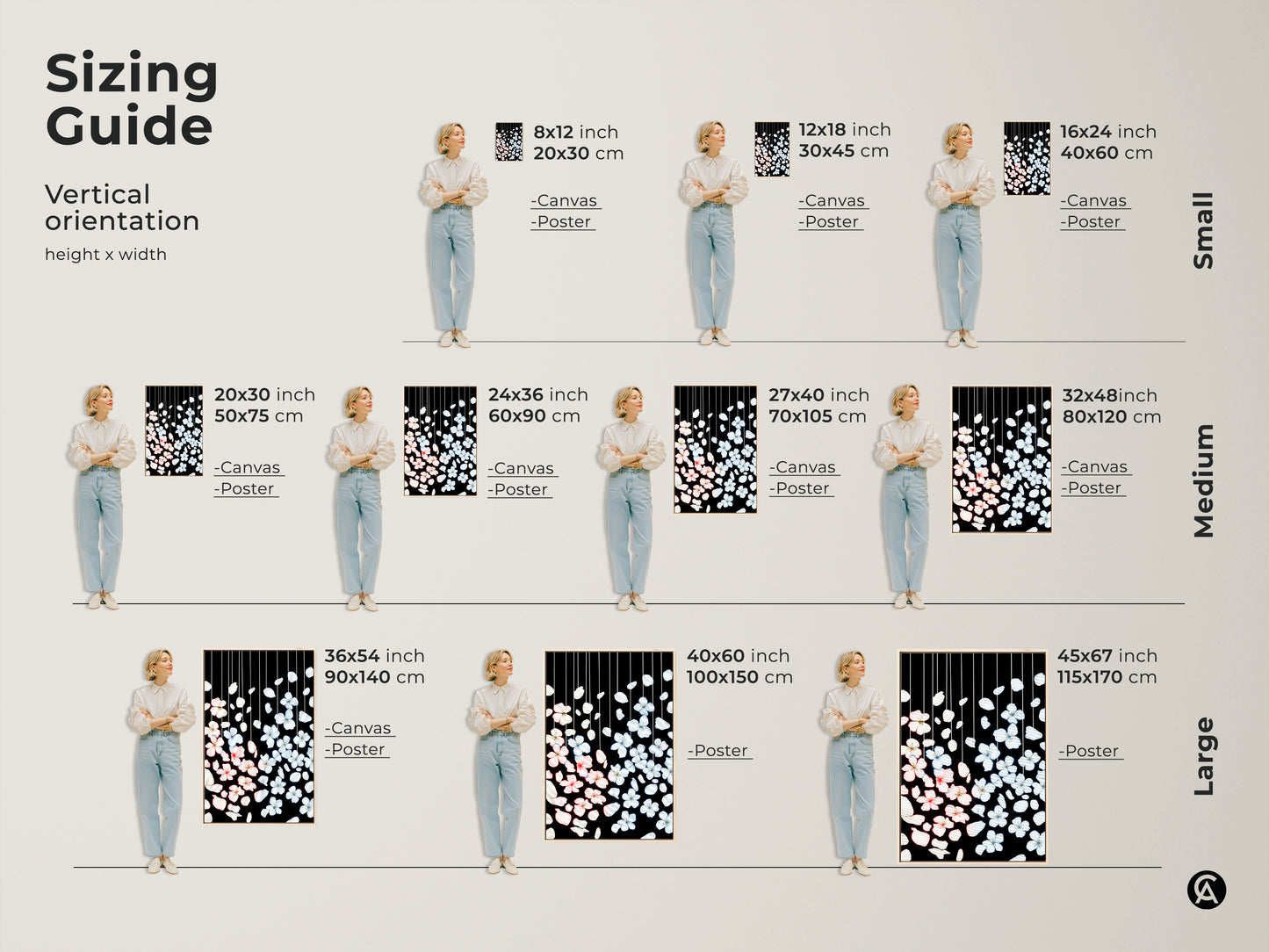 Sizing Guide

Vertical orientation

height x width

8x12 inch
20x30 cm

-Canvas
-Poster

12x18 inch
30x45 cm

-Canvas
-Poster

16x24 inch
40x60 cm

-Canvas
-Poster

Small

20x30 inch
50x75 cm

-Canvas
-Poster

24x36 inch
60x90 cm

-Canvas
-Poster

27x40 inch
70x105 cm

-Canvas
-Poster

32x48inch
80x120 cm

-Canvas
-Poster

Medium

36x54 inch
90x140 cm

-Canvas
-Poster

40x60 inch
100x150 cm

-Poster

45x67 inch
115x170 cm

-Poster

Large