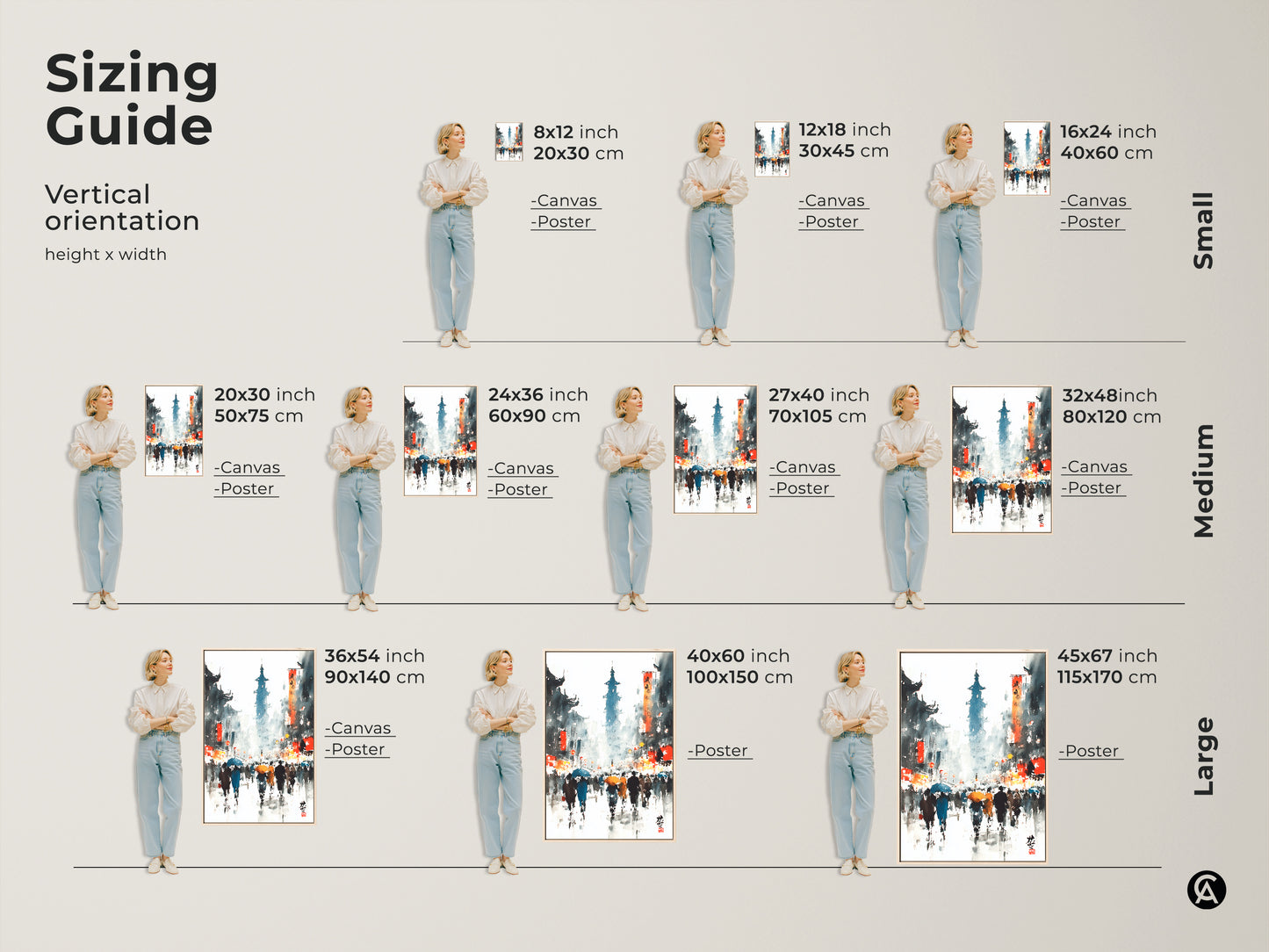 Sizing Guide

Vertical orientation

height x width

8x12 inch
20x30 cm

-Canvas
-Poster

12x18 inch
30x45 cm

-Canvas
-Poster

16x24 inch
40x60 cm

-Canvas
-Poster

Small

20x30 inch
50x75 cm

-Canvas
-Poster

24x36 inch
60x90 cm

-Canvas
-Poster

27x40 inch
70x105 cm

-Canvas
-Poster

32x48inch
80x120 cm

-Canvas
-Poster

Medium

36x54 inch
90x140 cm

-Canvas
-Poster

40x60 inch
100x150 cm

-Poster

45x67 inch
115x170 cm

-Poster

Large