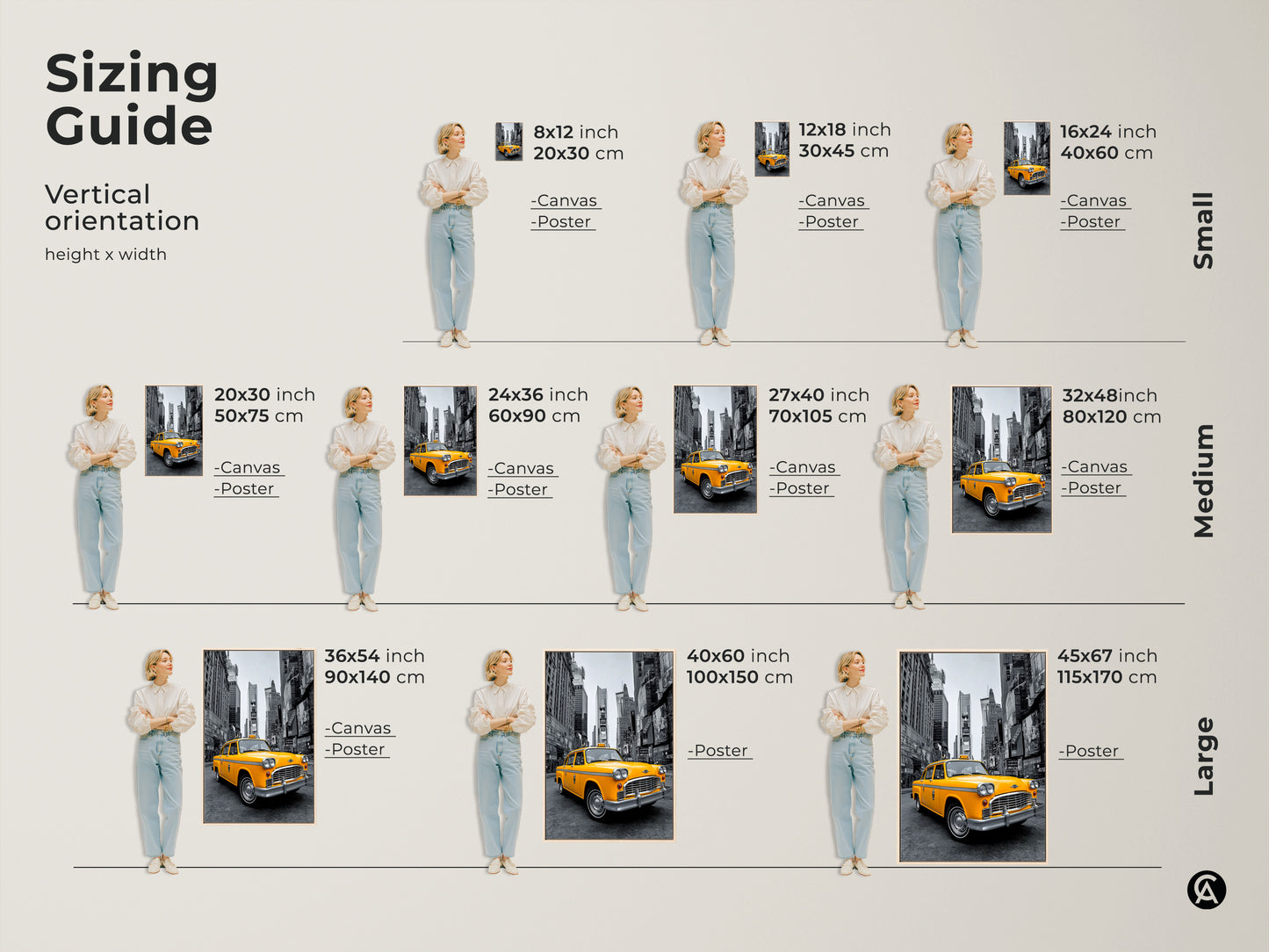 Sizing Guide

Vertical orientation

height x width

8x12 inch
20x30 cm

-Canvas
-Poster

12x18 inch
30x45 cm

-Canvas
-Poster

16x24 inch
40x60 cm

-Canvas
-Poster

Small

20x30 inch
50x75 cm

-Canvas
-Poster

24x36 inch
60x90 cm

-Canvas
-Poster

27x40 inch
70x105 cm

-Canvas
-Poster

32x48inch
80x120 cm

-Canvas
-Poster

Medium

36x54 inch
90x140 cm

-Canvas
-Poster

40x60 inch
100x150 cm

-Poster

45x67 inch
115x170 cm

-Poster

Large