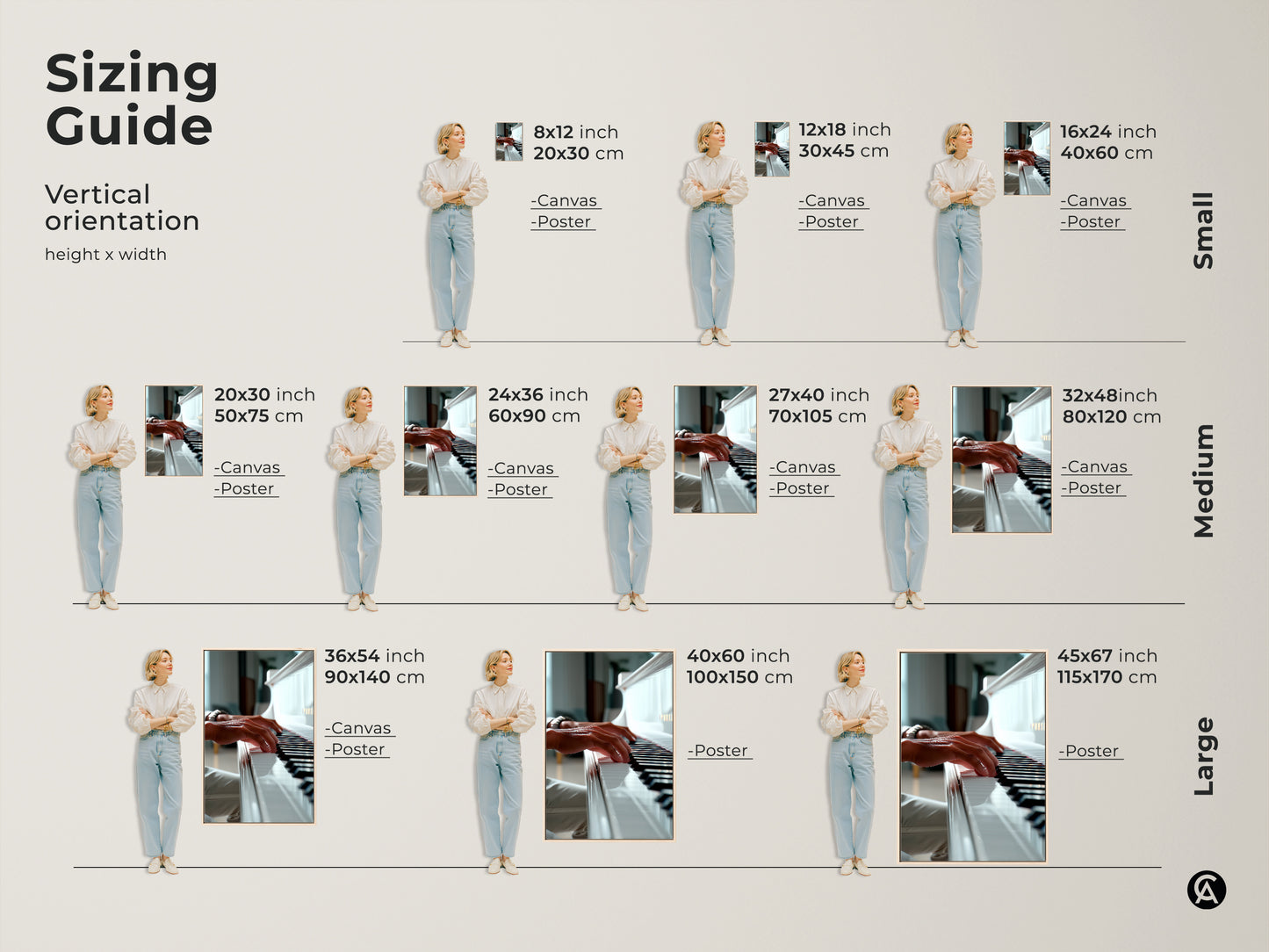 Sizing Guide

Vertical orientation

height x width

8x12 inch
20x30 cm

-Canvas
-Poster

12x18 inch
30x45 cm

-Canvas
-Poster

16x24 inch
40x60 cm

-Canvas
-Poster

Small

20x30 inch
50x75 cm

-Canvas
-Poster

24x36 inch
60x90 cm

-Canvas
-Poster

27x40 inch
70x105 cm

-Canvas
-Poster

32x48inch
80x120 cm

-Canvas
-Poster

Medium

36x54 inch
90x140 cm

-Canvas
-Poster

40x60 inch
100x150 cm

-Poster

45x67 inch
115x170 cm

-Poster

Large