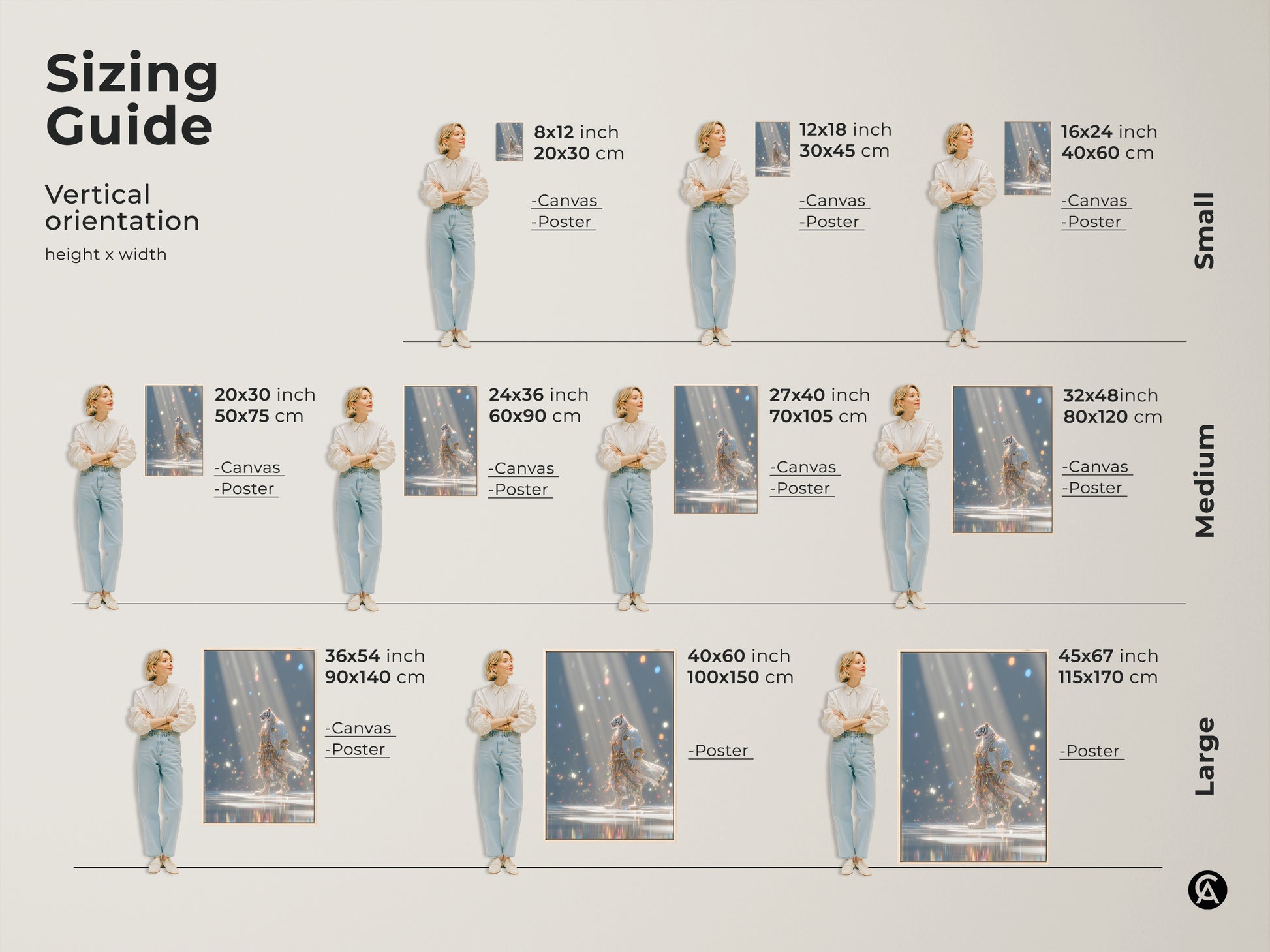 Sizing Guide

Vertical orientation

height x width

8x12 inch
20x30 cm

-Canvas
-Poster

12x18 inch
30x45 cm

-Canvas
-Poster

16x24 inch
40x60 cm

-Canvas
-Poster

Small

20x30 inch
50x75 cm

-Canvas
-Poster

24x36 inch
60x90 cm

-Canvas
-Poster

27x40 inch
70x105 cm

-Canvas
-Poster

32x48inch
80x120 cm

-Canvas
-Poster

Medium

36x54 inch
90x140 cm

-Canvas
-Poster

40x60 inch
100x150 cm

-Poster

45x67 inch
115x170 cm

-Poster

Large