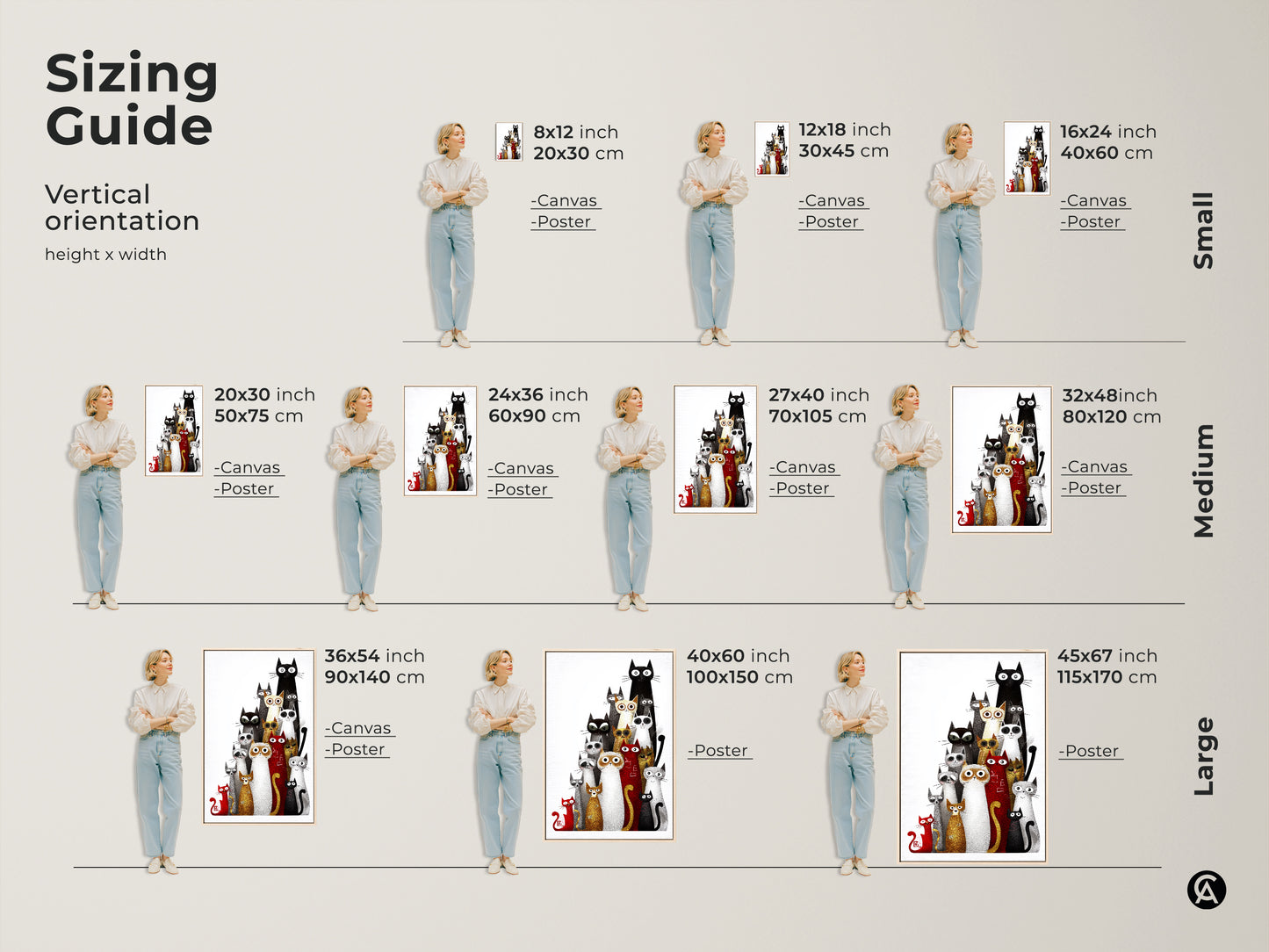 Sizing Guide

Vertical orientation

height x width

8x12 inch
20x30 cm

-Canvas
-Poster

12x18 inch
30x45 cm

-Canvas
-Poster

16x24 inch
40x60 cm

-Canvas
-Poster

Small

20x30 inch
50x75 cm

-Canvas
-Poster

24x36 inch
60x90 cm

-Canvas
-Poster

27x40 inch
70x105 cm

-Canvas
-Poster

32x48inch
80x120 cm

-Canvas
-Poster

Medium

36x54 inch
90x140 cm

-Canvas
-Poster

40x60 inch
100x150 cm

-Poster

45x67 inch
115x170 cm

-Poster

Large