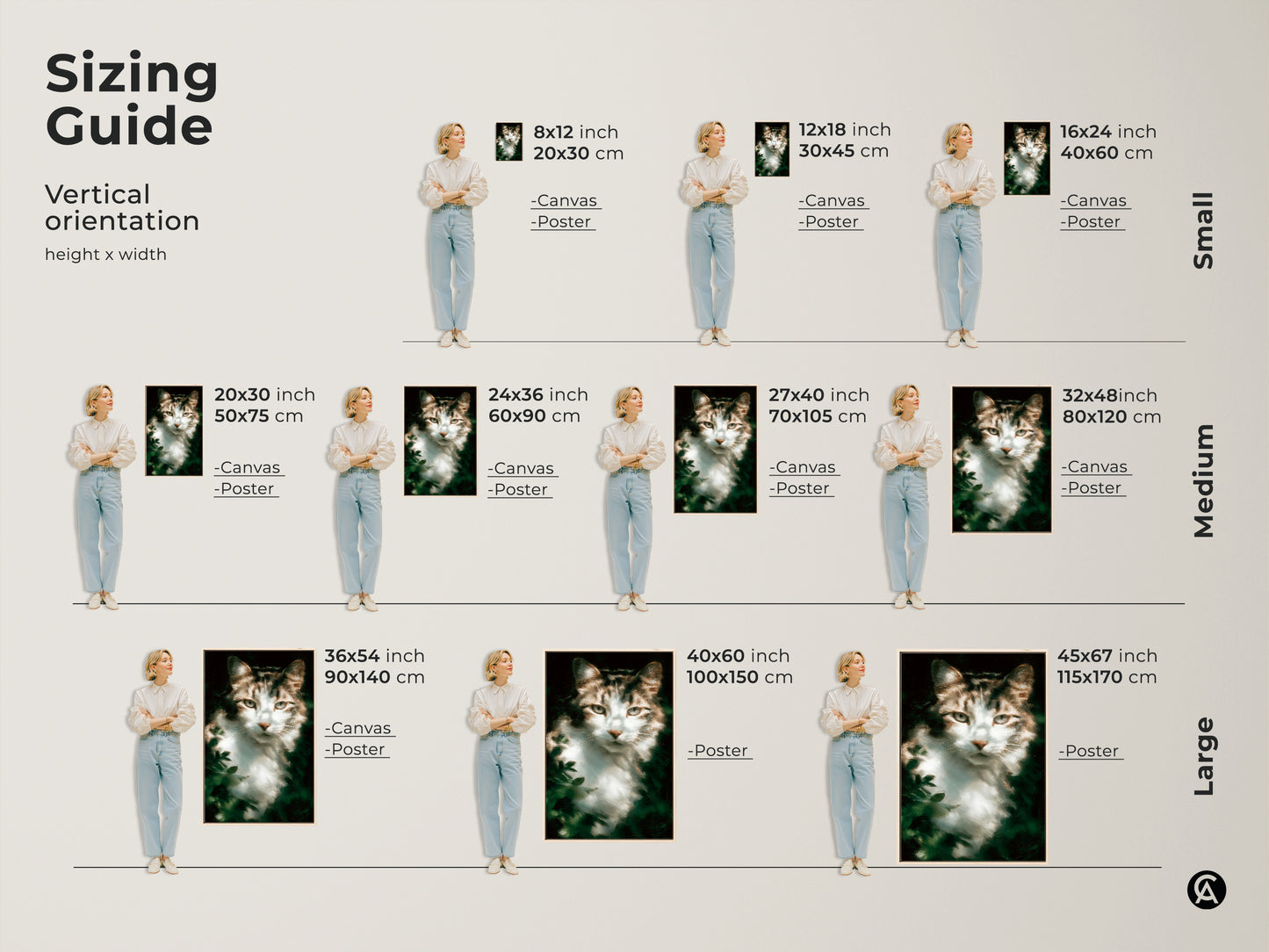 Sizing Guide

Vertical orientation

height x width

8x12 inch
20x30 cm

-Canvas
-Poster

12x18 inch
30x45 cm

-Canvas
-Poster

16x24 inch
40x60 cm

-Canvas
-Poster

Small

20x30 inch
50x75 cm

-Canvas
-Poster

24x36 inch
60x90 cm

-Canvas
-Poster

27x40 inch
70x105 cm

-Canvas
-Poster

32x48inch
80x120 cm

-Canvas
-Poster

Medium

36x54 inch
90x140 cm

-Canvas
-Poster

40x60 inch
100x150 cm

-Poster

45x67 inch
115x170 cm

-Poster

Large