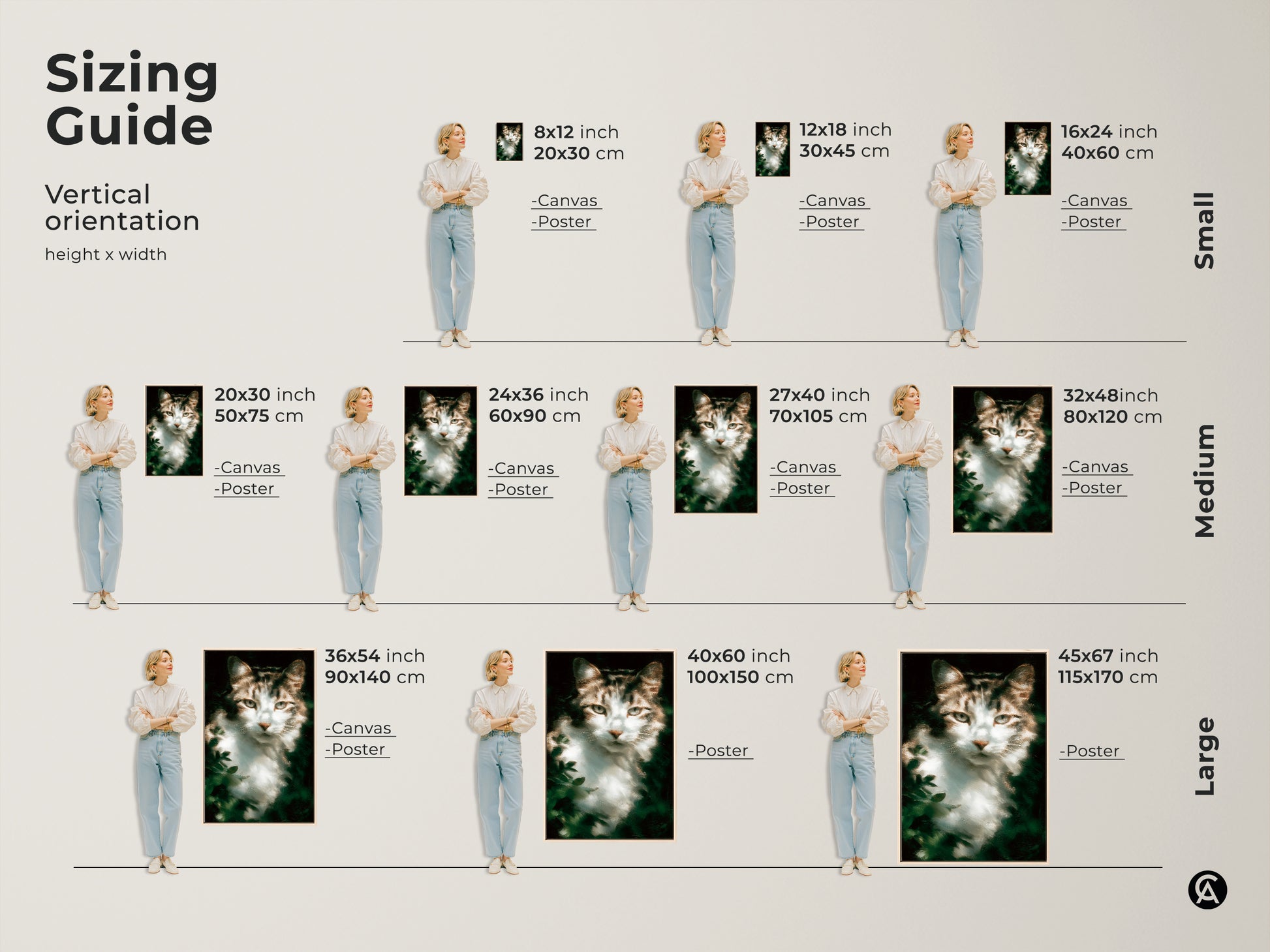 Sizing Guide

Vertical orientation

height x width

8x12 inch
20x30 cm

-Canvas
-Poster

12x18 inch
30x45 cm

-Canvas
-Poster

16x24 inch
40x60 cm

-Canvas
-Poster

Small

20x30 inch
50x75 cm

-Canvas
-Poster

24x36 inch
60x90 cm

-Canvas
-Poster

27x40 inch
70x105 cm

-Canvas
-Poster

32x48inch
80x120 cm

-Canvas
-Poster

Medium

36x54 inch
90x140 cm

-Canvas
-Poster

40x60 inch
100x150 cm

-Poster

45x67 inch
115x170 cm

-Poster

Large