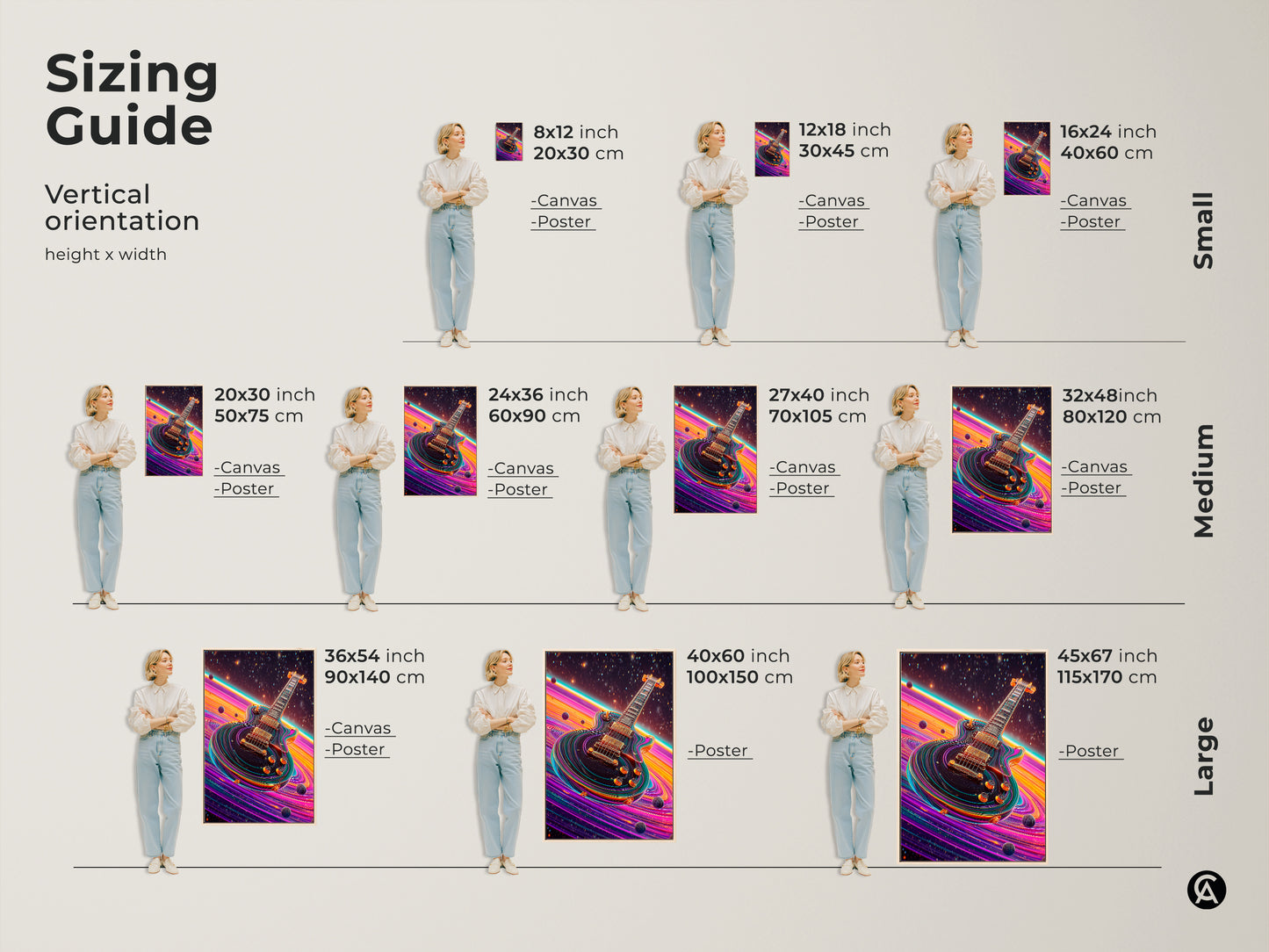 Sizing Guide

Vertical orientation

height x width

8x12 inch
20x30 cm

-Canvas
-Poster

12x18 inch
30x45 cm

-Canvas
-Poster

16x24 inch
40x60 cm

-Canvas
-Poster

Small

20x30 inch
50x75 cm

-Canvas
-Poster

24x36 inch
60x90 cm

-Canvas
-Poster

27x40 inch
70x105 cm

-Canvas
-Poster

32x48inch
80x120 cm

-Canvas
-Poster

Medium

36x54 inch
90x140 cm

-Canvas
-Poster

40x60 inch
100x150 cm

-Poster

45x67 inch
115x170 cm

-Poster

Large