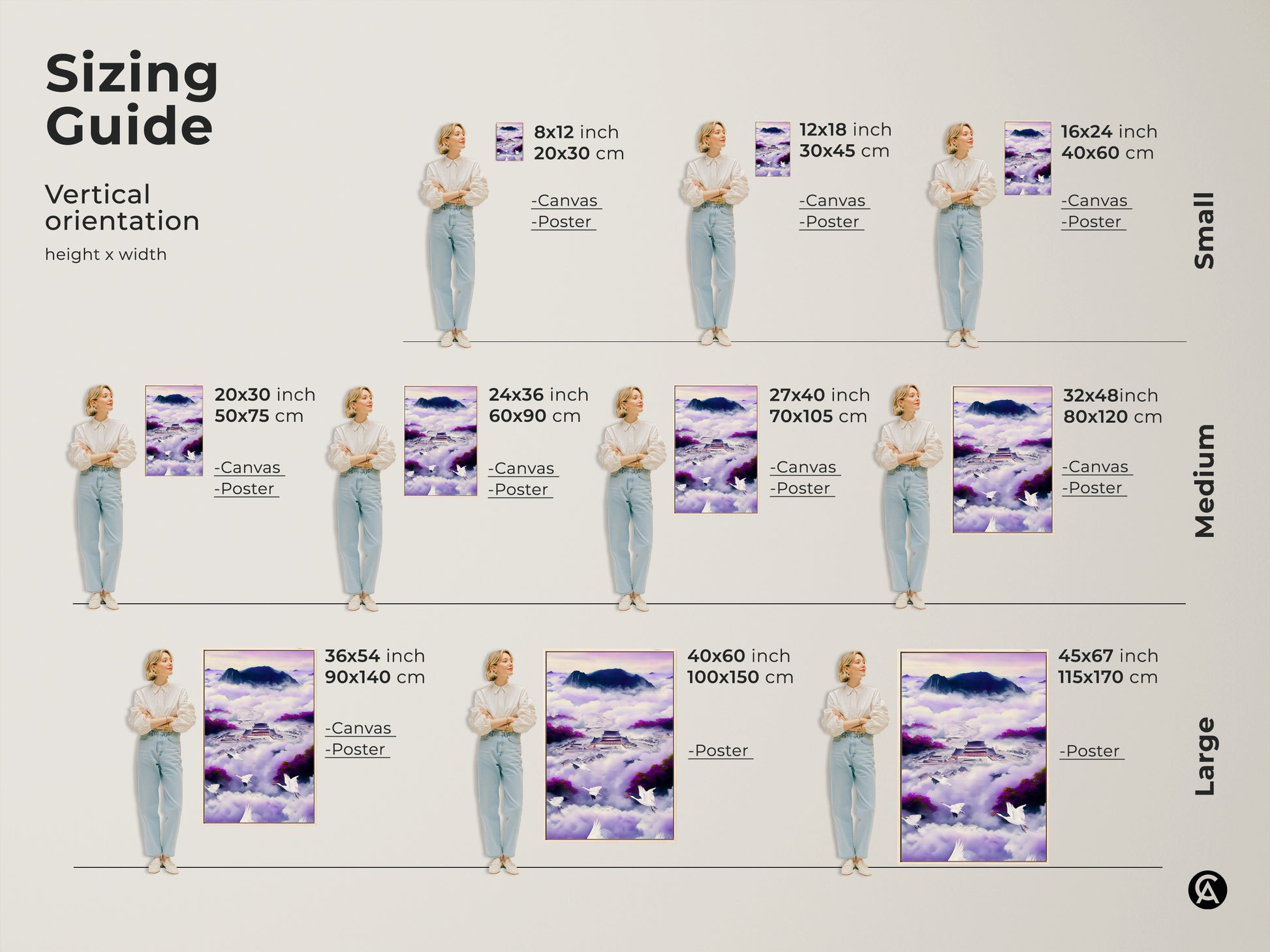 Sizing Guide

Vertical orientation

height x width

8x12 inch
20x30 cm

-Canvas
-Poster

12x18 inch
30x45 cm

-Canvas
-Poster

16x24 inch
40x60 cm

-Canvas
-Poster

Small

20x30 inch
50x75 cm

-Canvas
-Poster

24x36 inch
60x90 cm

-Canvas
-Poster

27x40 inch
70x105 cm

-Canvas
-Poster

32x48inch
80x120 cm

-Canvas
-Poster

Medium

36x54 inch
90x140 cm

-Canvas
-Poster

40x60 inch
100x150 cm

-Poster

45x67 inch
115x170 cm

-Poster

Large

CA