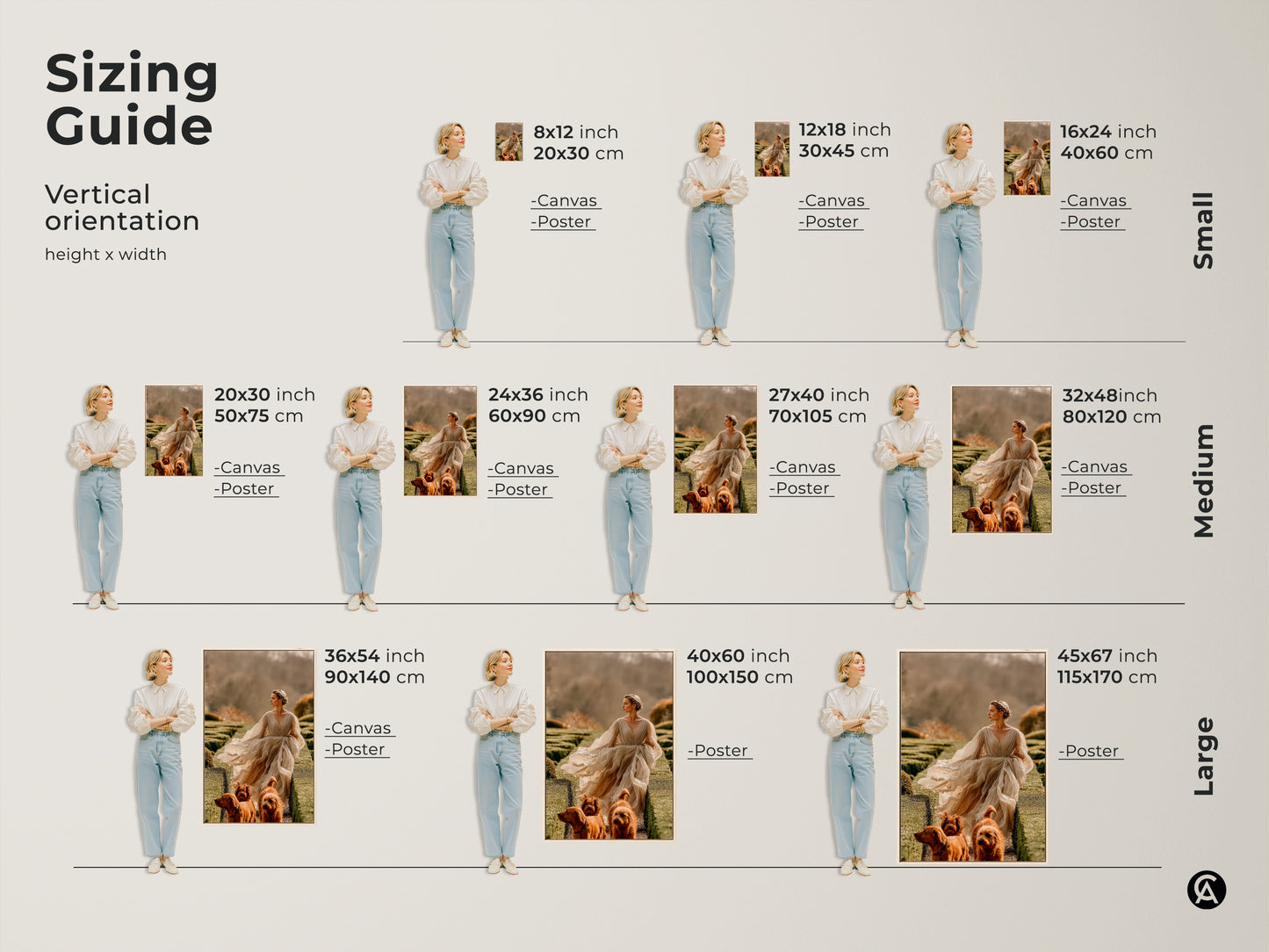 Sizing Guide

Vertical orientation

height x width

8x12 inch
20x30 cm

-Canvas
-Poster

12x18 inch
30x45 cm

-Canvas
-Poster

16x24 inch
40x60 cm

-Canvas
-Poster

Small

20x30 inch
50x75 cm

-Canvas
-Poster

24x36 inch
60x90 cm

-Canvas
-Poster

27x40 inch
70x105 cm

-Canvas
-Poster

32x48inch
80x120 cm

-Canvas
-Poster

Medium

36x54 inch
90x140 cm

-Canvas
-Poster

40x60 inch
100x150 cm

-Poster

45x67 inch
115x170 cm

-Poster

Large