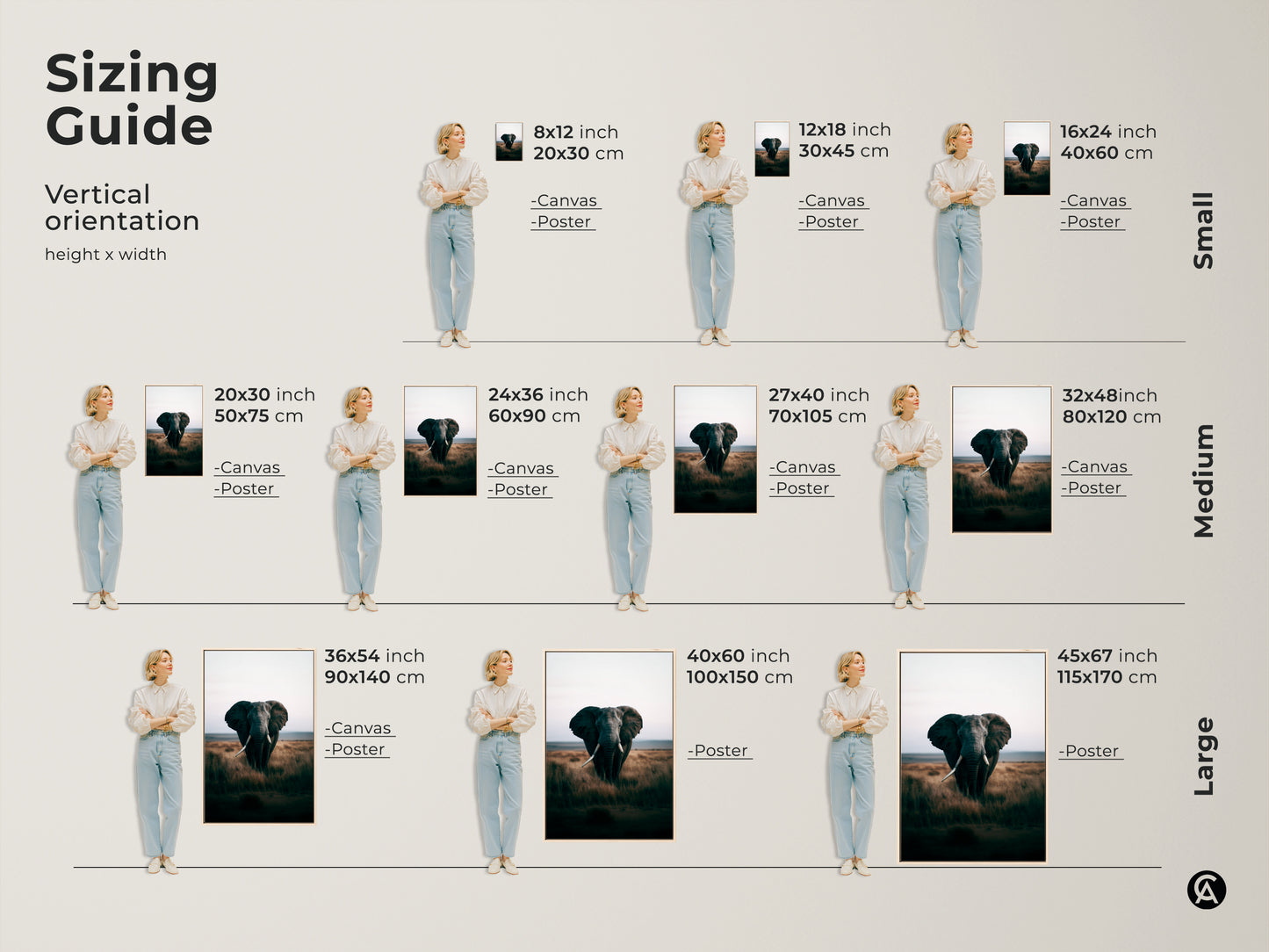 Sizing Guide

Vertical orientation

height x width

8x12 inch
20x30 cm

-Canvas
-Poster

12x18 inch
30x45 cm

-Canvas
-Poster

16x24 inch
40x60 cm

-Canvas
-Poster

Small

20x30 inch
50x75 cm

-Canvas
-Poster

24x36 inch
60x90 cm

-Canvas
-Poster

27x40 inch
70x105 cm

-Canvas
-Poster

32x48inch
80x120 cm

-Canvas
-Poster

Medium

36x54 inch
90x140 cm

-Canvas
-Poster

40x60 inch
100x150 cm

-Poster

45x67 inch
115x170 cm

-Poster

Large

CA