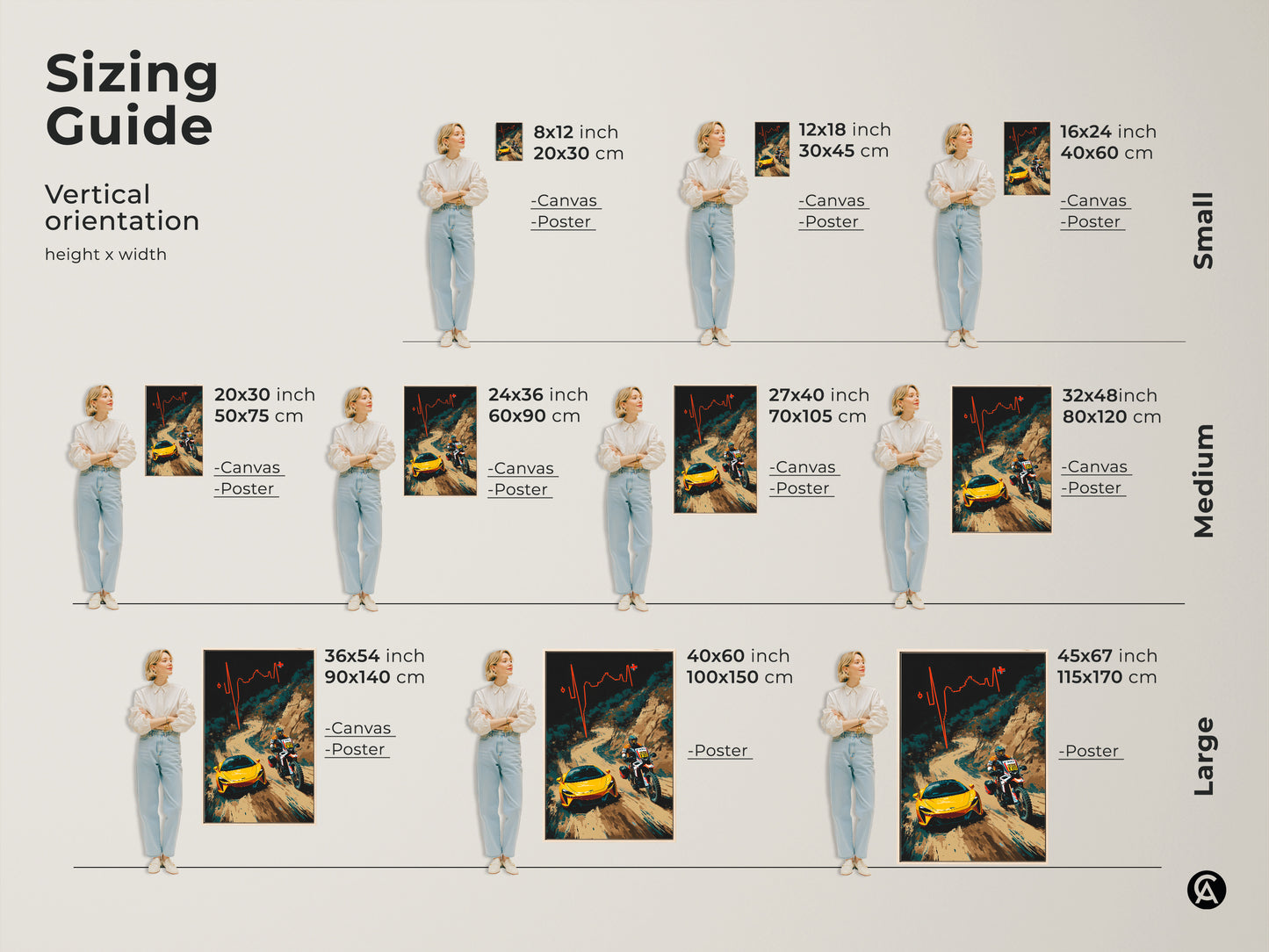 Sizing Guide

Vertical orientation

height x width

8x12 inch
20x30 cm

-Canvas
-Poster

12x18 inch
30x45 cm

-Canvas
-Poster

16x24 inch
40x60 cm

-Canvas
-Poster

Small

20x30 inch
50x75 cm

-Canvas
-Poster

24x36 inch
60x90 cm

-Canvas
-Poster

27x40 inch
70x105 cm

-Canvas
-Poster

32x48inch
80x120 cm

-Canvas
-Poster

Medium

36x54 inch
90x140 cm

-Canvas
-Poster

40x60 inch
100x150 cm

-Poster

45x67 inch
115x170 cm

-Poster

Large