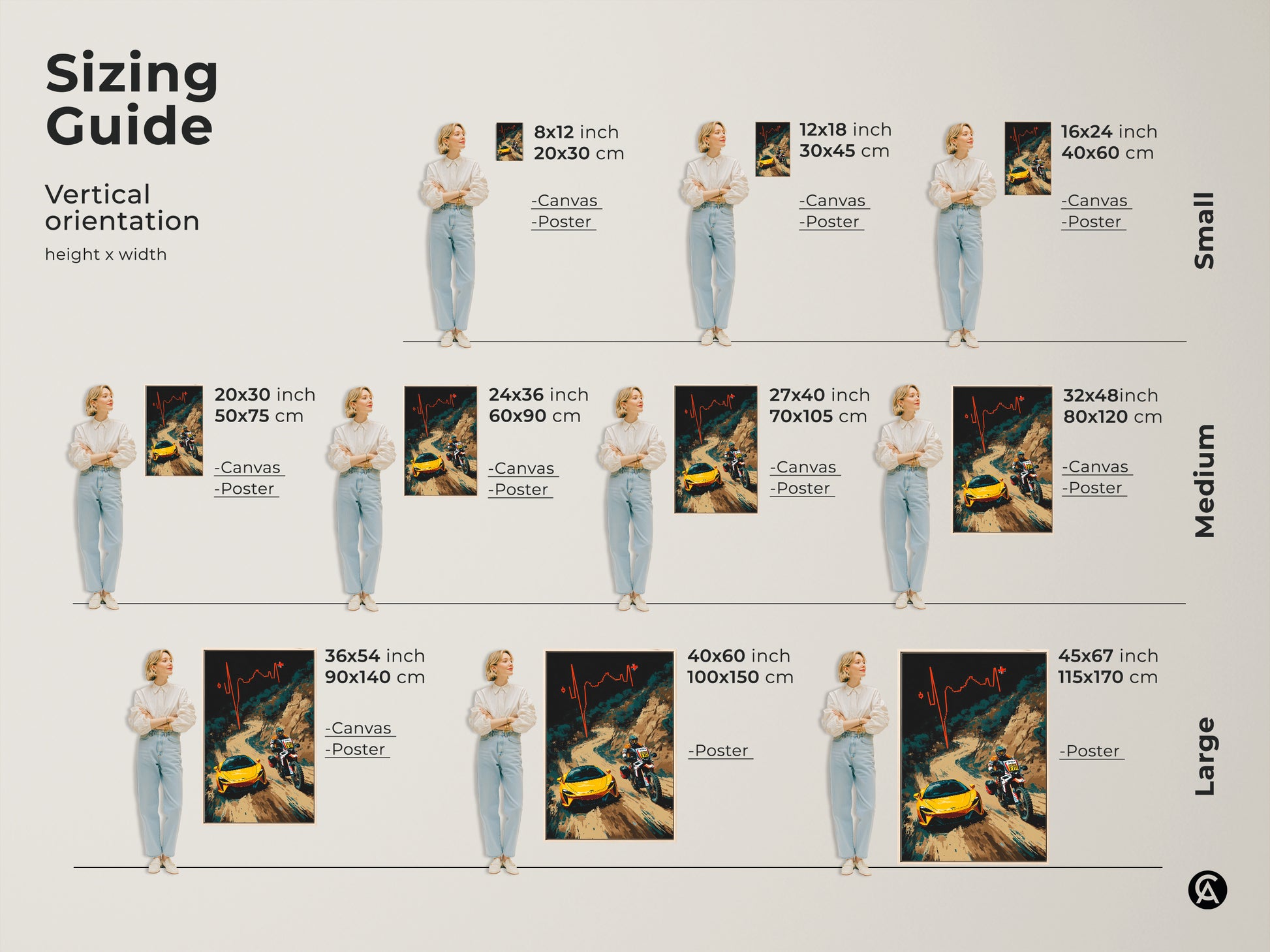 Sizing Guide

Vertical orientation
height x width

8x12 inch
20x30 cm

-Canvas
-Poster

12x18 inch
30x45 cm

-Canvas
-Poster

16x24 inch
40x60 cm

-Canvas
-Poster

Small

20x30 inch
50x75 cm

-Canvas
-Poster

24x36 inch
60x90 cm

-Canvas
-Poster

27x40 inch
70x105 cm

-Canvas
-Poster

32x48inch
80x120 cm

-Canvas
-Poster

Medium

36x54 inch
90x140 cm

-Canvas
-Poster

40x60 inch
100x150 cm

-Poster

45x67 inch
115x170 cm

-Poster

Large