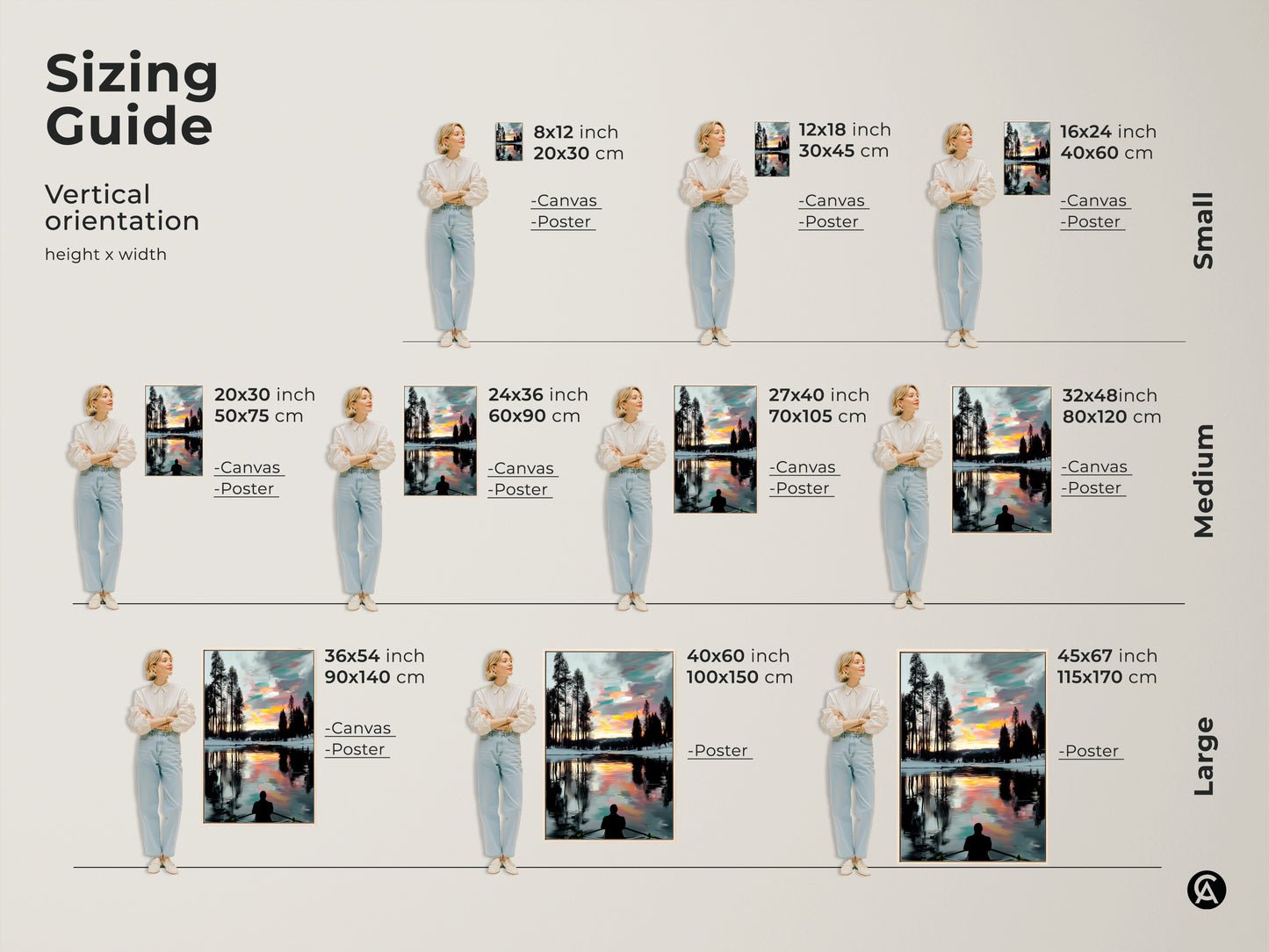 Sizing Guide

Vertical orientation

height x width

8x12 inch
20x30 cm

-Canvas
-Poster

12x18 inch
30x45 cm

-Canvas
-Poster

16x24 inch
40x60 cm

-Canvas
-Poster

Small

20x30 inch
50x75 cm

-Canvas
-Poster

24x36 inch
60x90 cm

-Canvas
-Poster

27x40 inch
70x105 cm

-Canvas
-Poster

32x48inch
80x120 cm

-Canvas
-Poster

Medium

36x54 inch
90x140 cm

-Canvas
-Poster

40x60 inch
100x150 cm

-Poster

45x67 inch
115x170 cm

-Poster

Large