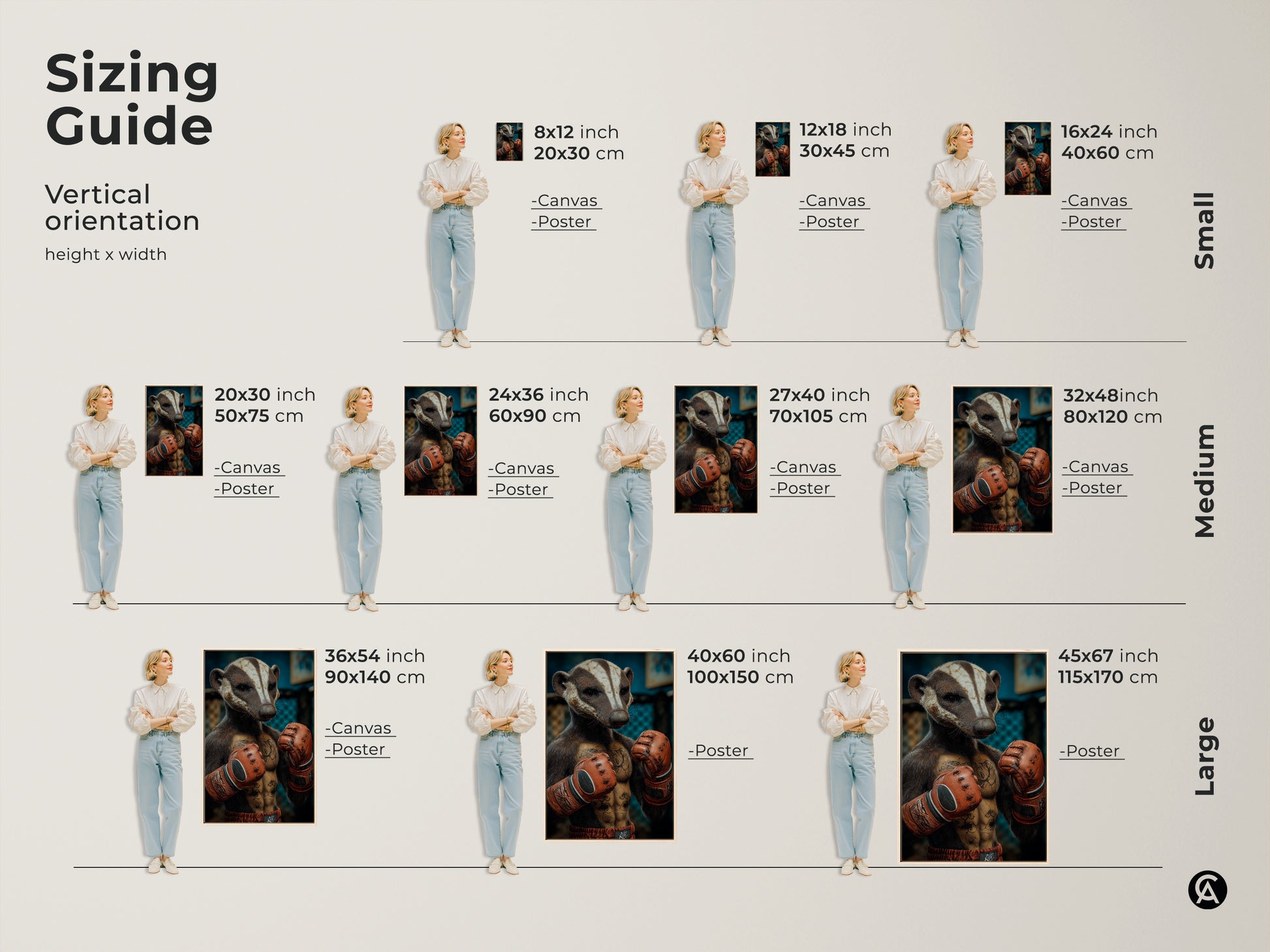 Sizing Guide

Vertical orientation

height x width

8x12 inch
20x30 cm

-Canvas
-Poster

12x18 inch
30x45 cm

-Canvas
-Poster

16x24 inch
40x60 cm

-Canvas
-Poster

Small

20x30 inch
50x75 cm

-Canvas
-Poster

24x36 inch
60x90 cm

-Canvas
-Poster

27x40 inch
70x105 cm

-Canvas
-Poster

32x48inch
80x120 cm

-Canvas
-Poster

Medium

36x54 inch
90x140 cm

-Canvas
-Poster

40x60 inch
100x150 cm

-Poster

45x67 inch
115x170 cm

-Poster

Large