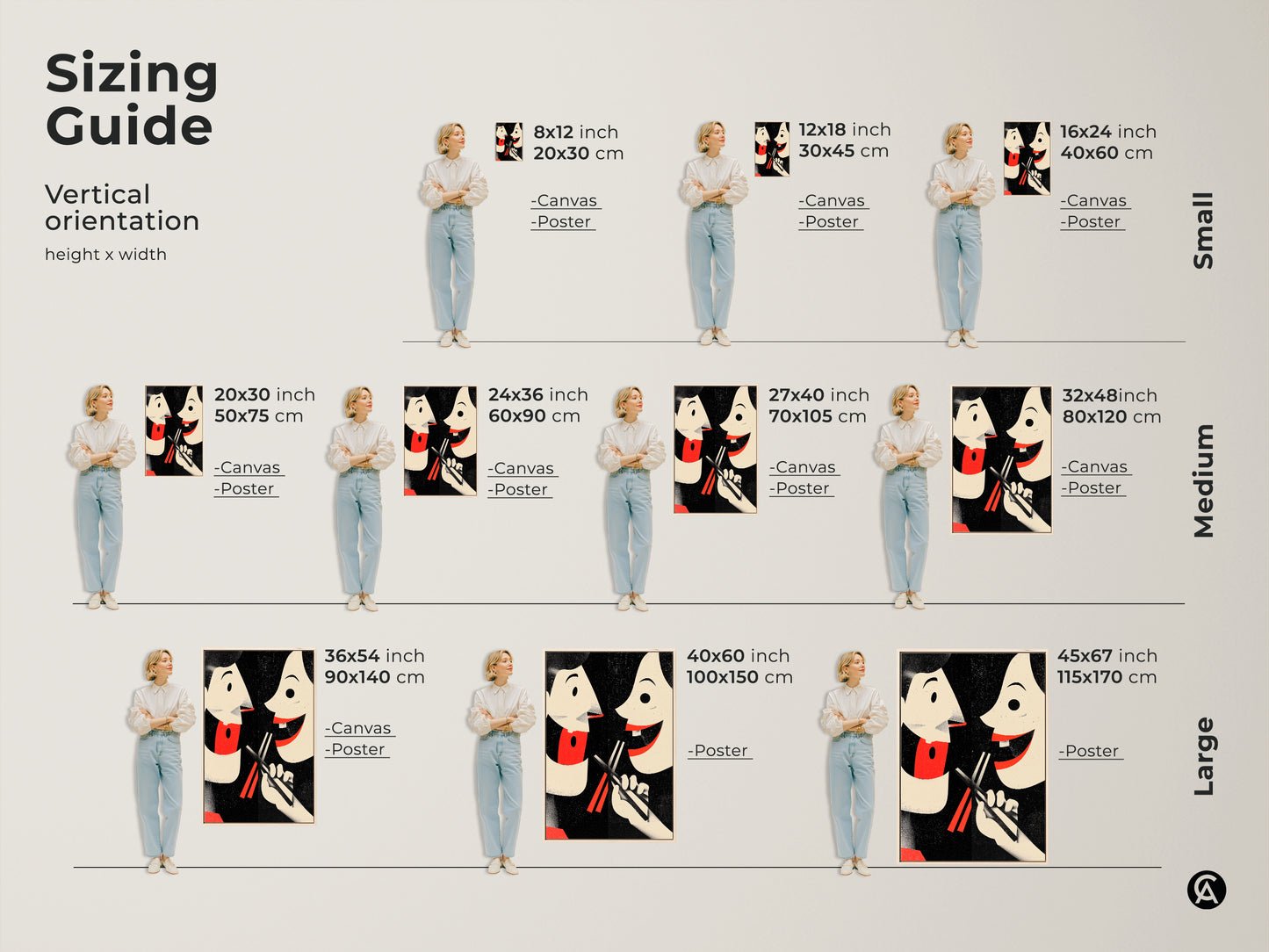 Sizing Guide

Vertical orientation

height x width

8x12 inch
20x30 cm

-Canvas
-Poster

12x18 inch
30x45 cm

-Canvas
-Poster

16x24 inch
40x60 cm

-Canvas
-Poster

Small

20x30 inch
50x75 cm

-Canvas
-Poster

24x36 inch
60x90 cm

-Canvas
-Poster

27x40 inch
70x105 cm

-Canvas
-Poster

32x48inch
80x120 cm

-Canvas
-Poster

Medium

36x54 inch
90x140 cm

-Canvas
-Poster

40x60 inch
100x150 cm

-Poster

45x67 inch
115x170 cm

-Poster

Large