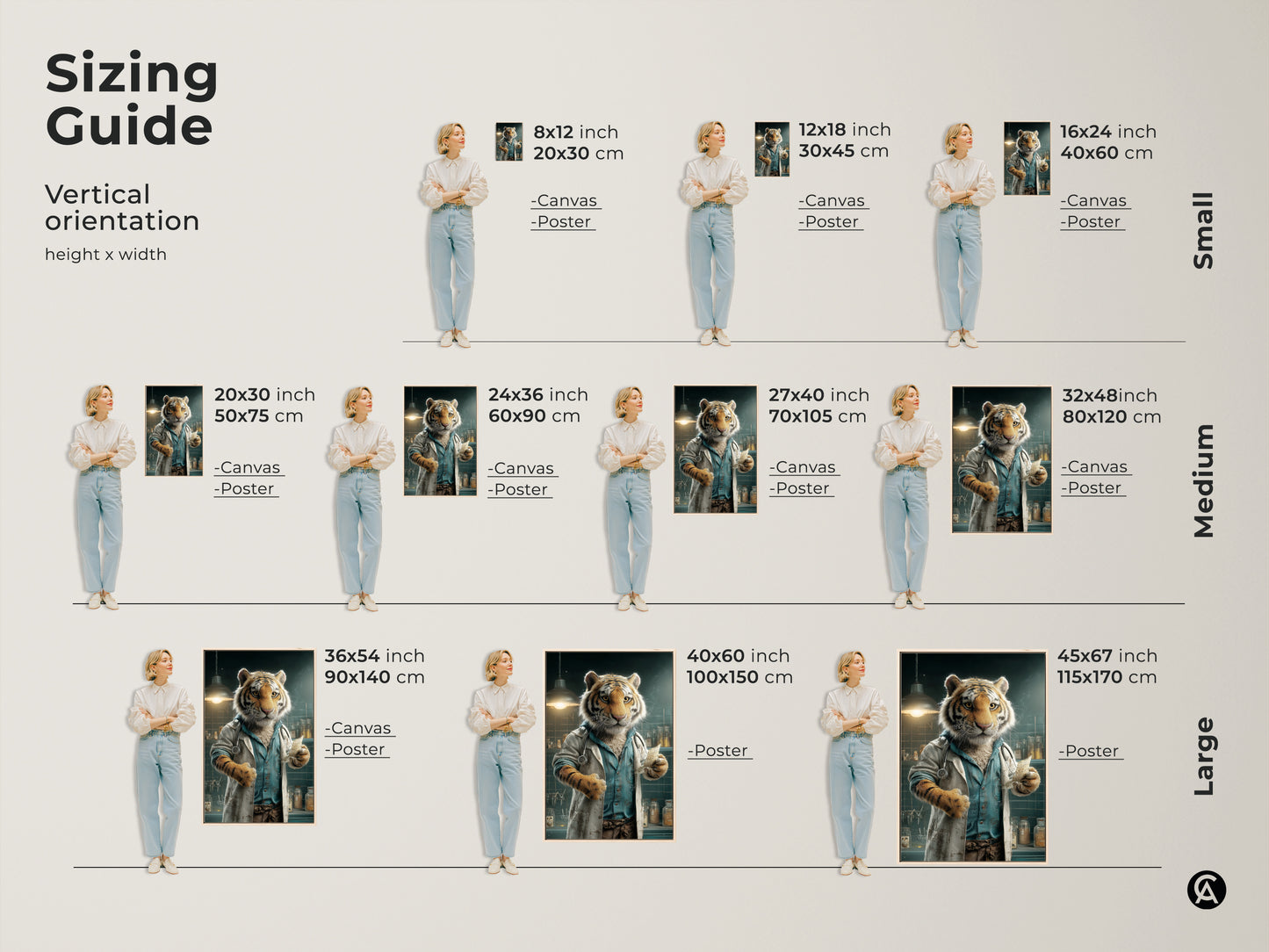 Sizing Guide

Vertical orientation

height x width

8x12 inch
20x30 cm

-Canvas
-Poster

12x18 inch
30x45 cm

-Canvas
-Poster

16x24 inch
40x60 cm

-Canvas
-Poster

Small

20x30 inch
50x75 cm

-Canvas
-Poster

24x36 inch
60x90 cm

-Canvas
-Poster

27x40 inch
70x105 cm

-Canvas
-Poster

32x48inch
80x120 cm

-Canvas
-Poster

Medium

36x54 inch
90x140 cm

-Canvas
-Poster

40x60 inch
100x150 cm

-Poster

45x67 inch
115x170 cm

-Poster

Large