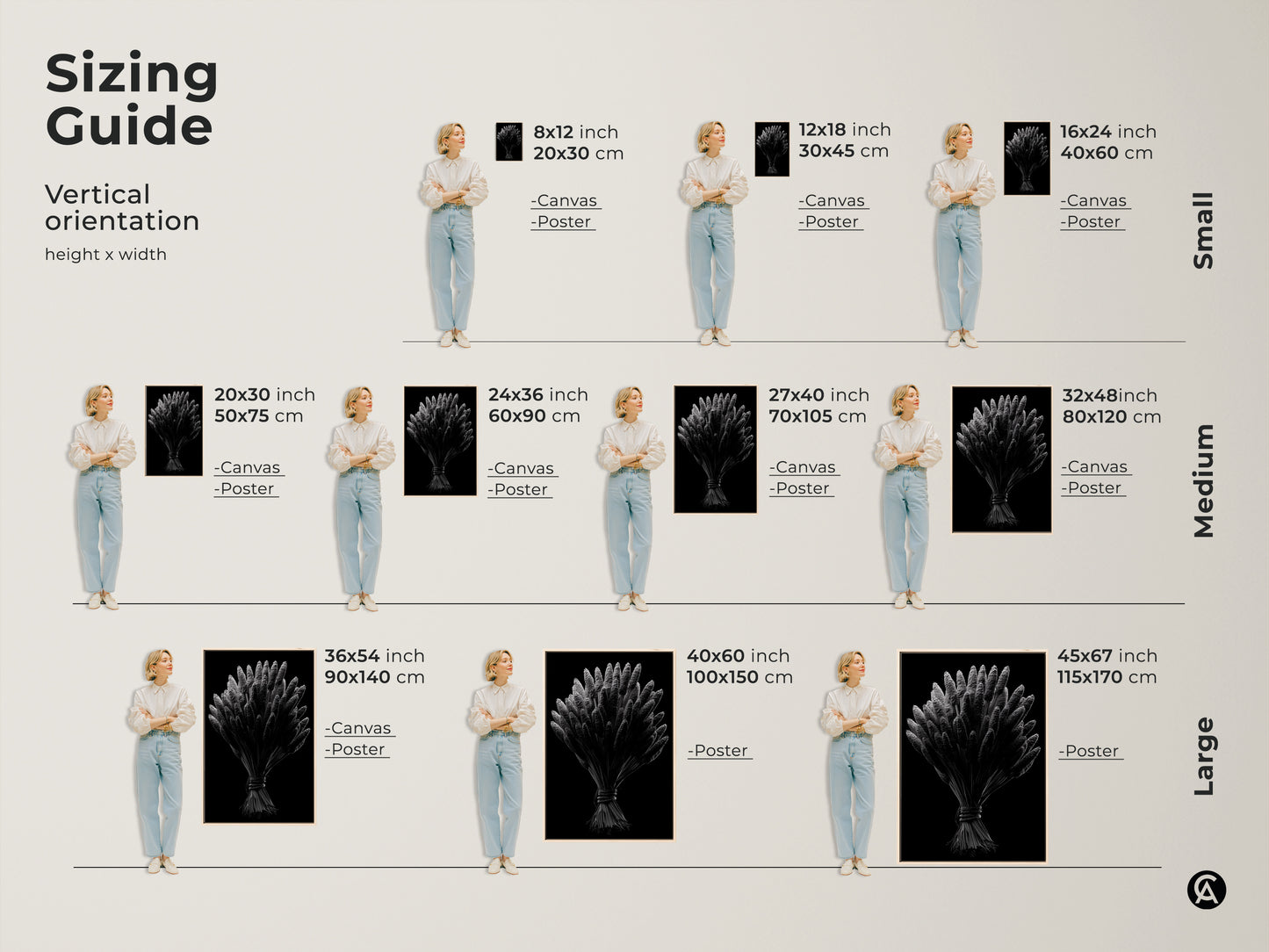 Sizing Guide

Vertical orientation

height x width

8x12 inch
20x30 cm

-Canvas
-Poster

12x18 inch
30x45 cm

-Canvas
-Poster

16x24 inch
40x60 cm

-Canvas
-Poster

Small

20x30 inch
50x75 cm

-Canvas
-Poster

24x36 inch
60x90 cm

-Canvas
-Poster

27x40 inch
70x105 cm

-Canvas
-Poster

32x48inch
80x120 cm

-Canvas
-Poster

Medium

36x54 inch
90x140 cm

-Canvas
-Poster

40x60 inch
100x150 cm

-Poster

45x67 inch
115x170 cm

-Poster

Large