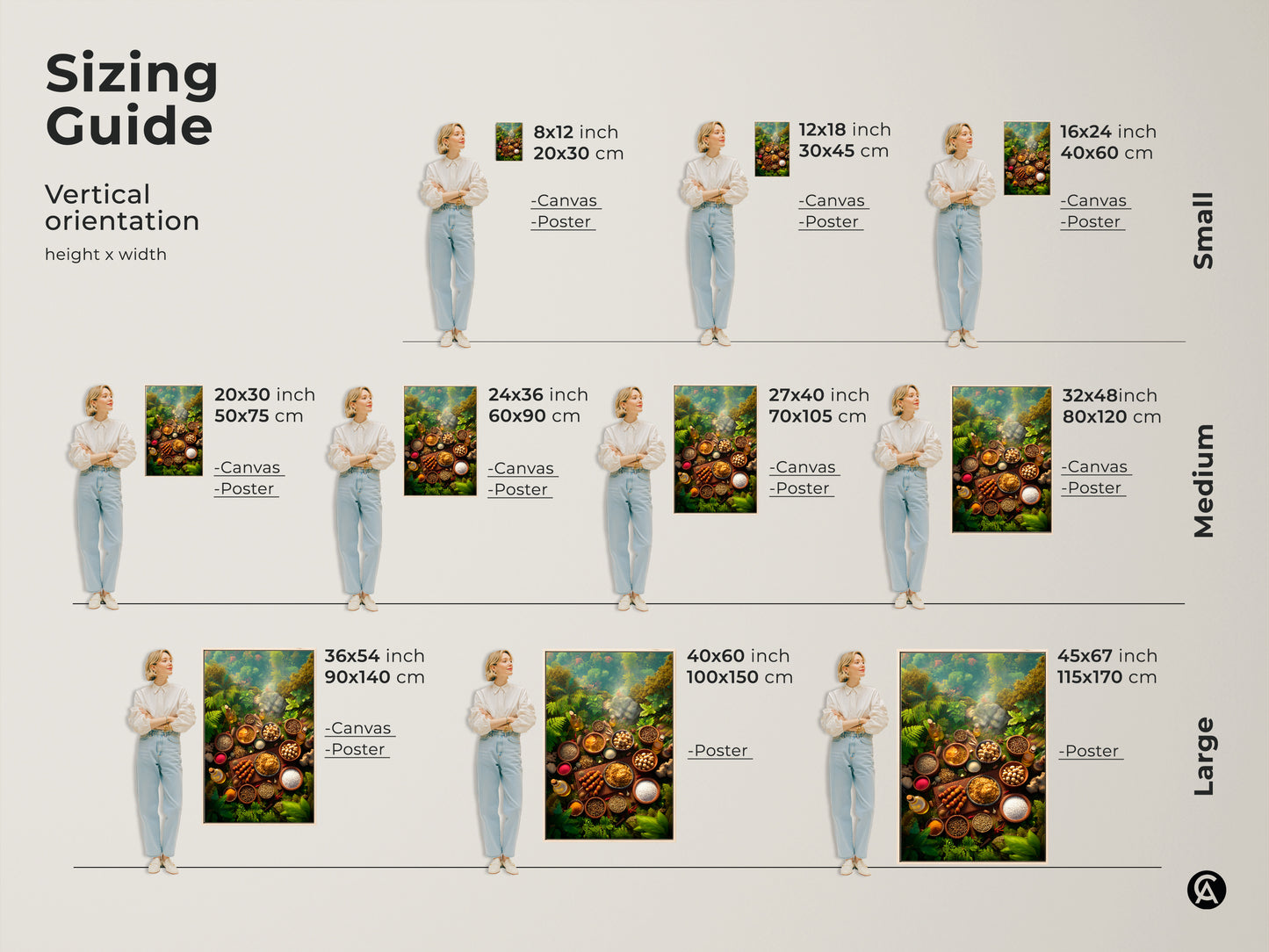 Sizing Guide

Vertical orientation

height x width

8x12 inch
20x30 cm

-Canvas
-Poster

12x18 inch
30x45 cm

-Canvas
-Poster

16x24 inch
40x60 cm

-Canvas
-Poster

Small

20x30 inch
50x75 cm

-Canvas
-Poster

24x36 inch
60x90 cm

-Canvas
-Poster

27x40 inch
70x105 cm

-Canvas
-Poster

32x48inch
80x120 cm

-Canvas
-Poster

Medium

36x54 inch
90x140 cm

-Canvas
-Poster

40x60 inch
100x150 cm

-Poster

45x67 inch
115x170 cm

-Poster

Large