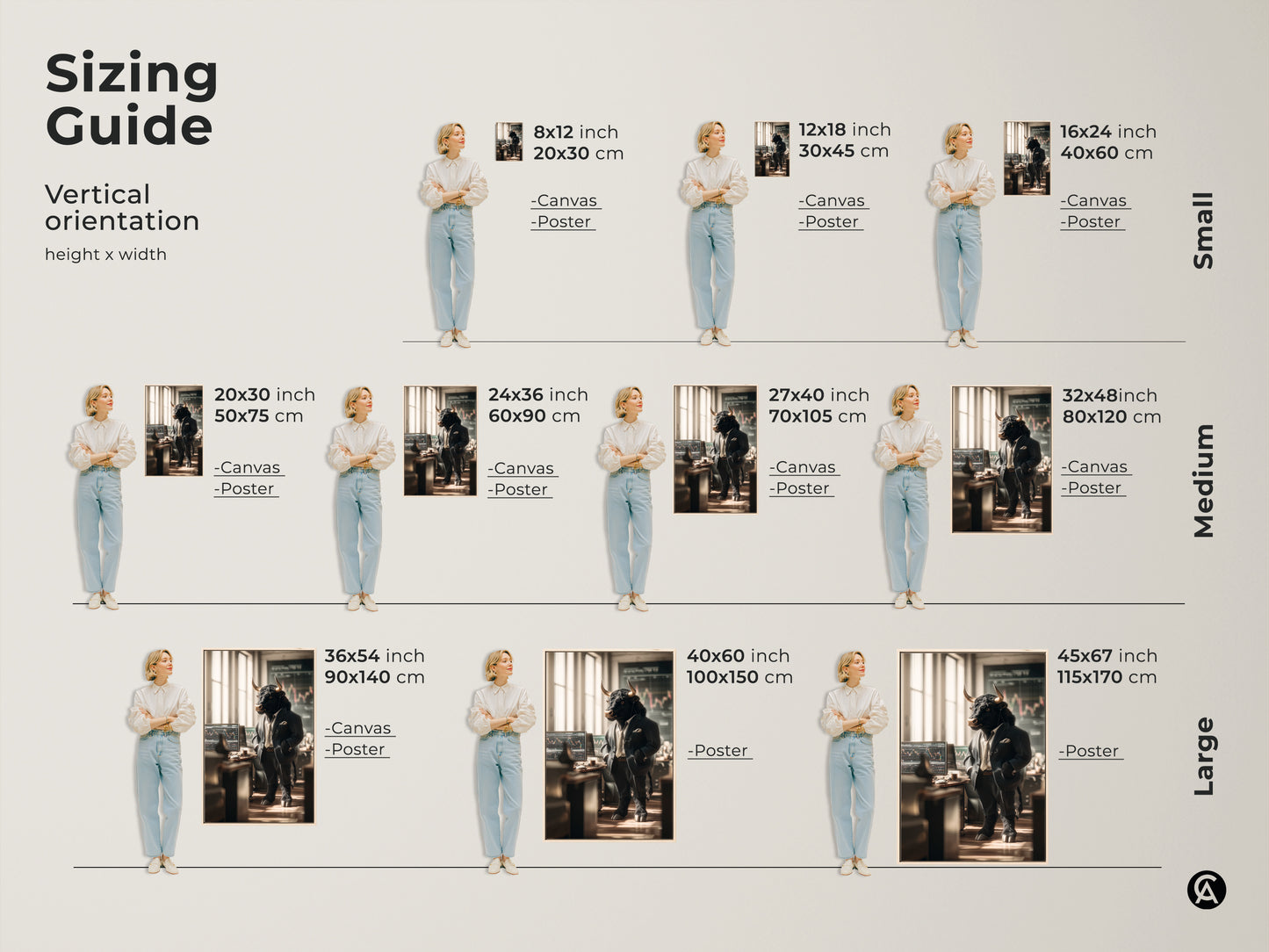 Sizing Guide

Vertical orientation

height x width

8x12 inch
20x30 cm

-Canvas
-Poster

12x18 inch
30x45 cm

-Canvas
-Poster

16x24 inch
40x60 cm

-Canvas
-Poster

Small

20x30 inch
50x75 cm

-Canvas
-Poster

24x36 inch
60x90 cm

-Canvas
-Poster

27x40 inch
70x105 cm

-Canvas
-Poster

32x48inch
80x120 cm

-Canvas
-Poster

Medium

36x54 inch
90x140 cm

-Canvas
-Poster

40x60 inch
100x150 cm

-Poster

45x67 inch
115x170 cm

-Poster

Large