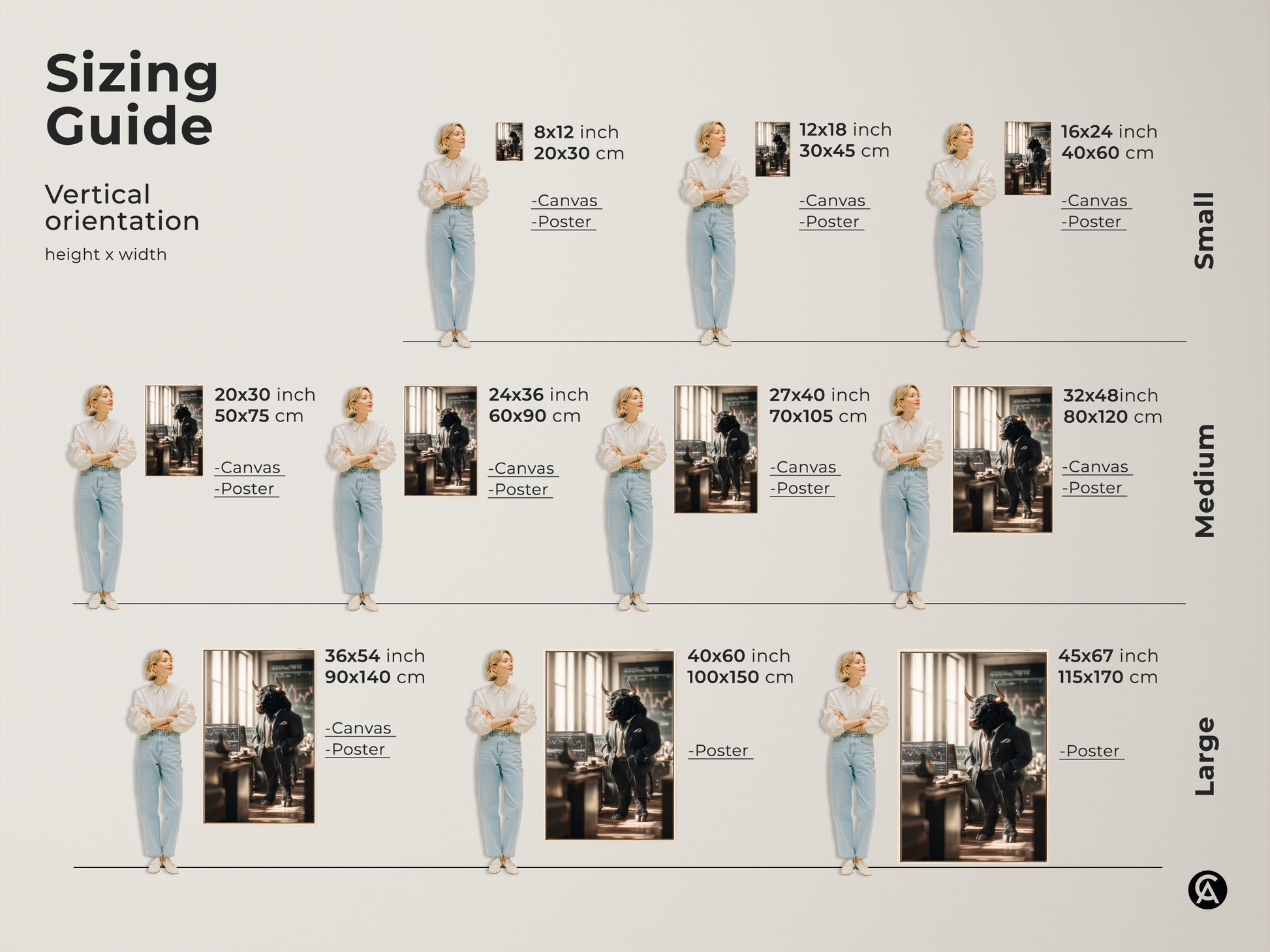 Sizing Guide

Vertical orientation

height x width

8x12 inch
20x30 cm

-Canvas
-Poster

12x18 inch
30x45 cm

-Canvas
-Poster

16x24 inch
40x60 cm

-Canvas
-Poster

Small

20x30 inch
50x75 cm

-Canvas
-Poster

24x36 inch
60x90 cm

-Canvas
-Poster

27x40 inch
70x105 cm

-Canvas
-Poster

32x48inch
80x120 cm

-Canvas
-Poster

Medium

36x54 inch
90x140 cm

-Canvas
-Poster

40x60 inch
100x150 cm

-Poster

45x67 inch
115x170 cm

-Poster

Large