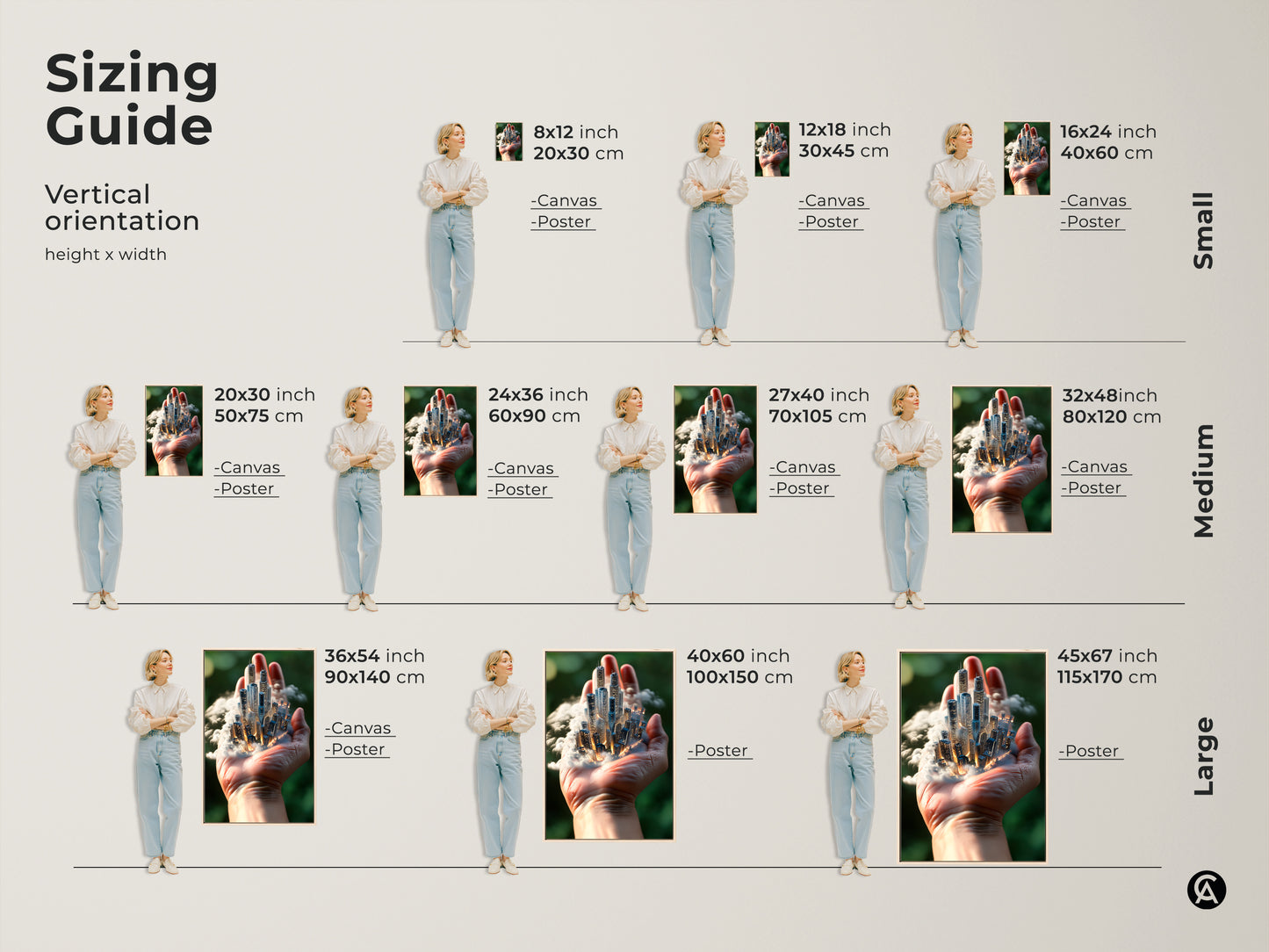 Sizing Guide

Vertical orientation

height x width

8x12 inch
20x30 cm

-Canvas
-Poster

12x18 inch
30x45 cm

-Canvas
-Poster

16x24 inch
40x60 cm

-Canvas
-Poster

Small

20x30 inch
50x75 cm

-Canvas
-Poster

24x36 inch
60x90 cm

-Canvas
-Poster

27x40 inch
70x105 cm

-Canvas
-Poster

32x48inch
80x120 cm

-Canvas
-Poster

Medium

36x54 inch
90x140 cm

-Canvas
-Poster

40x60 inch
100x150 cm

-Poster

45x67 inch
115x170 cm

-Poster

Large