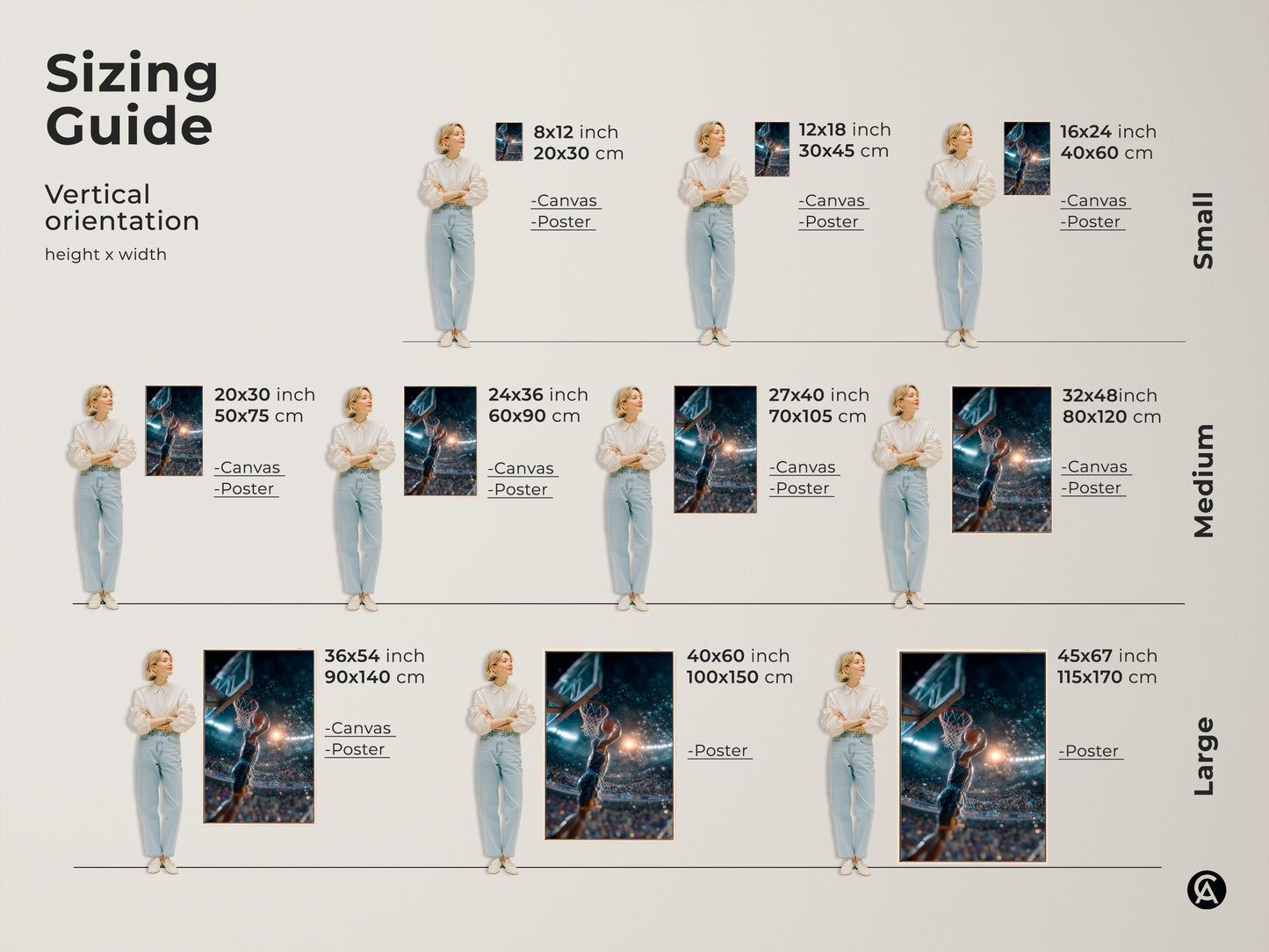 Sizing Guide

Vertical orientation

height x width

8x12 inch
20x30 cm

-Canvas
-Poster

12x18 inch
30x45 cm

-Canvas
-Poster

16x24 inch
40x60 cm

-Canvas
-Poster

Small

20x30 inch
50x75 cm

-Canvas
-Poster

24x36 inch
60x90 cm

-Canvas
-Poster

27x40 inch
70x105 cm

-Canvas
-Poster

32x48inch
80x120 cm

-Canvas
-Poster

Medium

36x54 inch
90x140 cm

-Canvas
-Poster

40x60 inch
100x150 cm

-Poster

45x67 inch
115x170 cm

-Poster

Large