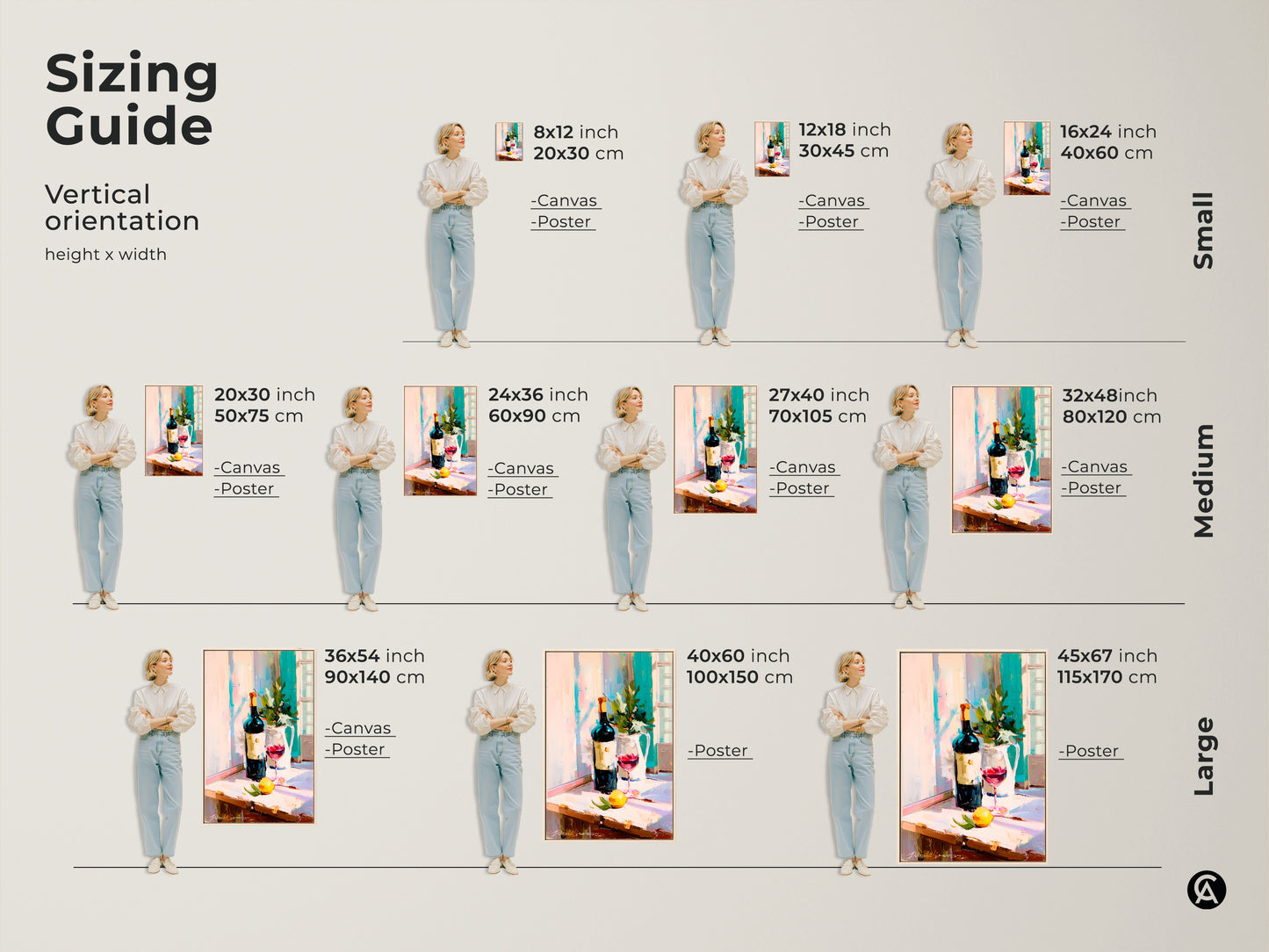 Sizing Guide

Vertical orientation

height x width

8x12 inch
20x30 cm

-Canvas
-Poster

12x18 inch
30x45 cm

-Canvas
-Poster

16x24 inch
40x60 cm

-Canvas
-Poster

Small

20x30 inch
50x75 cm

-Canvas
-Poster

24x36 inch
60x90 cm

-Canvas
-Poster

27x40 inch
70x105 cm

-Canvas
-Poster

32x48inch
80x120 cm

-Canvas
-Poster

Medium

36x54 inch
90x140 cm

-Canvas
-Poster

40x60 inch
100x150 cm

-Poster

45x67 inch
115x170 cm

-Poster

Large