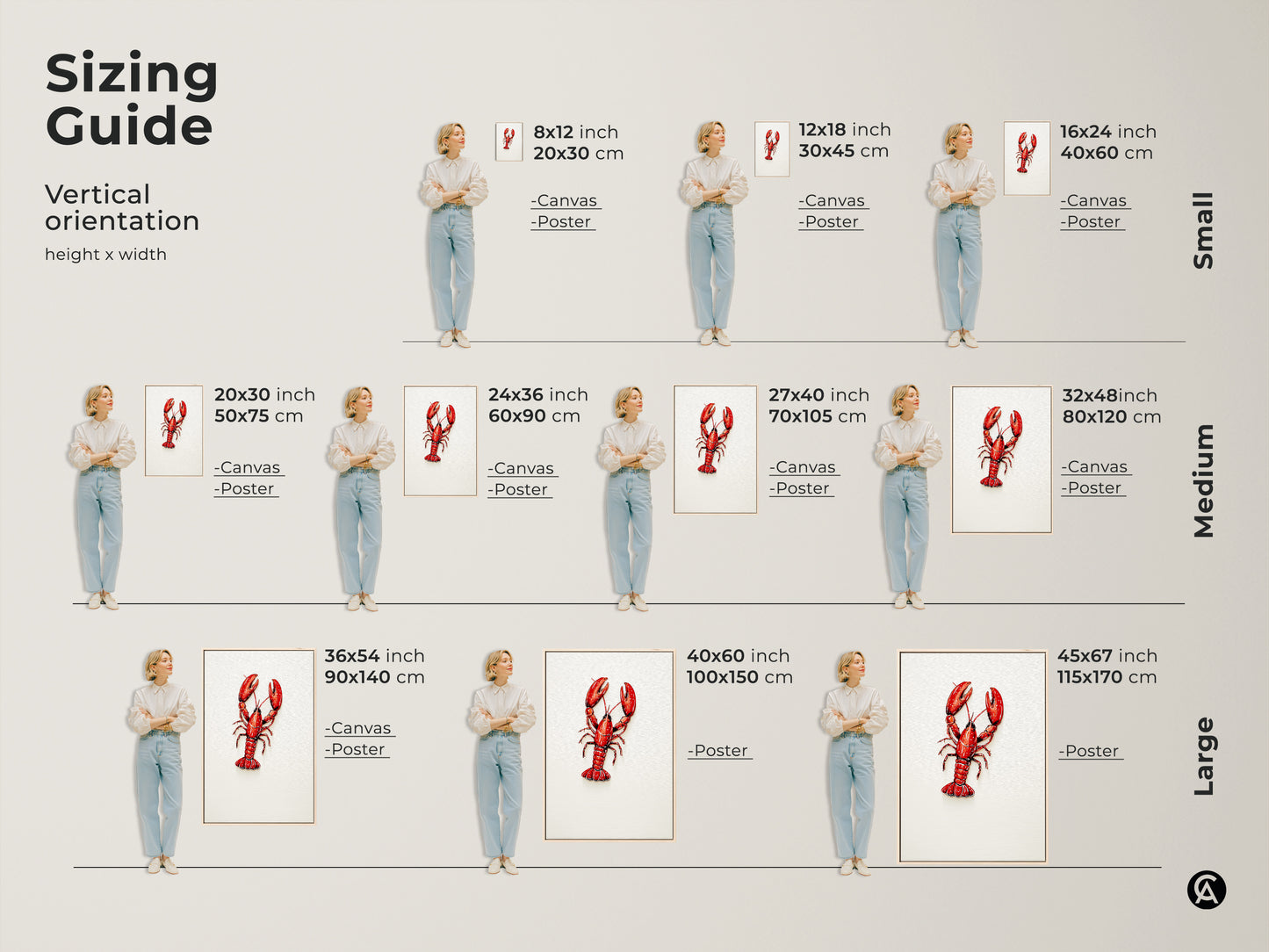 Sizing Guide

Vertical orientation

height x width

8x12 inch
20x30 cm

-Canvas
-Poster

12x18 inch
30x45 cm

-Canvas
-Poster

16x24 inch
40x60 cm

-Canvas
-Poster

Small

20x30 inch
50x75 cm

-Canvas
-Poster

24x36 inch
60x90 cm

-Canvas
-Poster

27x40 inch
70x105 cm

-Canvas
-Poster

32x48inch
80x120 cm

-Canvas
-Poster

Medium

36x54 inch
90x140 cm

-Canvas
-Poster

40x60 inch
100x150 cm

-Poster

45x67 inch
115x170 cm

-Poster

Large

CA