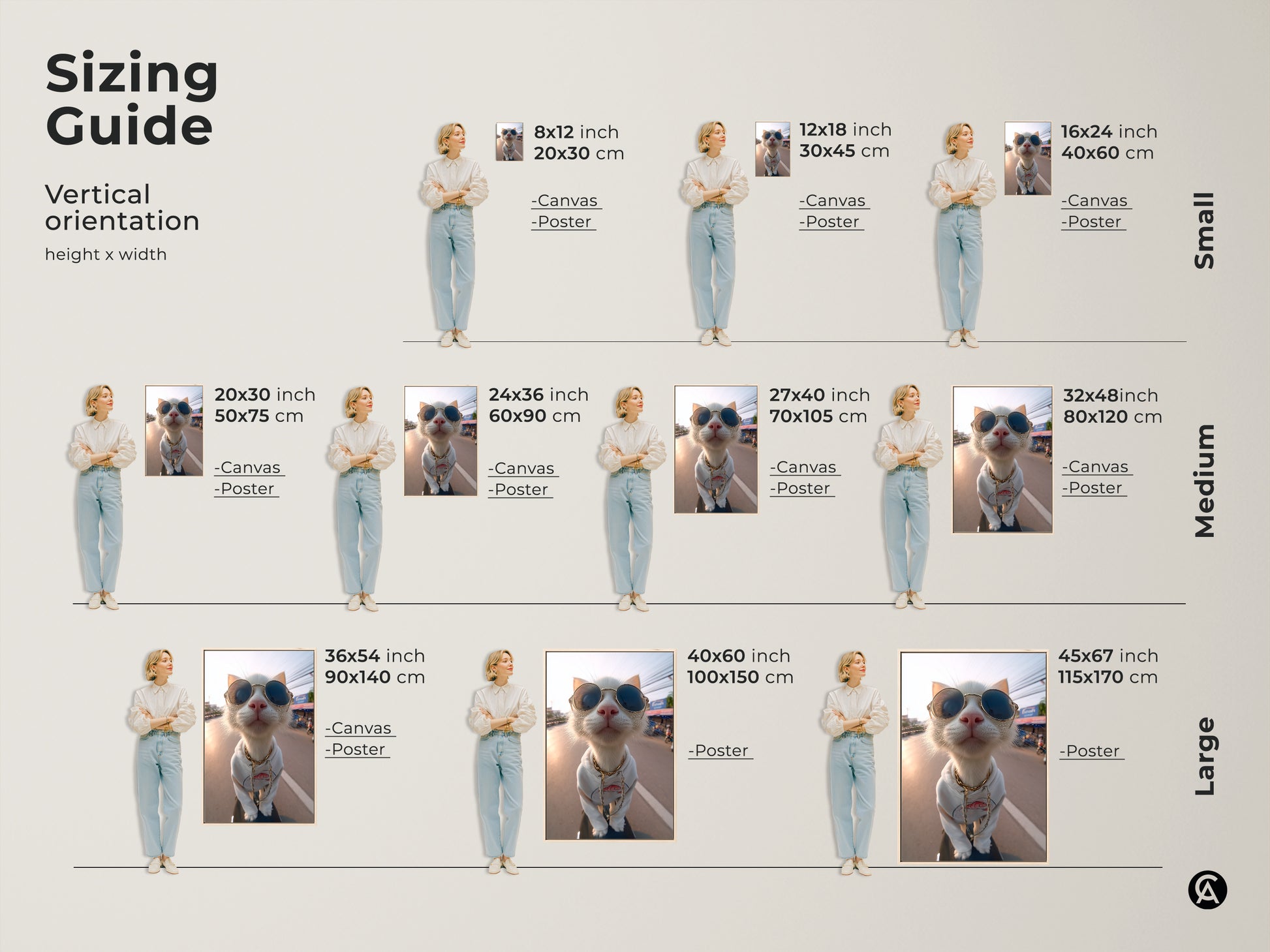 Sizing Guide

Vertical orientation

height x width

8x12 inch
20x30 cm

-Canvas
-Poster

12x18 inch
30x45 cm

-Canvas
-Poster

16x24 inch
40x60 cm

-Canvas
-Poster

Small

20x30 inch
50x75 cm

-Canvas
-Poster

24x36 inch
60x90 cm

-Canvas
-Poster

27x40 inch
70x105 cm

-Canvas
-Poster

32x48inch
80x120 cm

-Canvas
-Poster

Medium

36x54 inch
90x140 cm

-Canvas
-Poster

40x60 inch
100x150 cm

-Poster

45x67 inch
115x170 cm

-Poster

Large