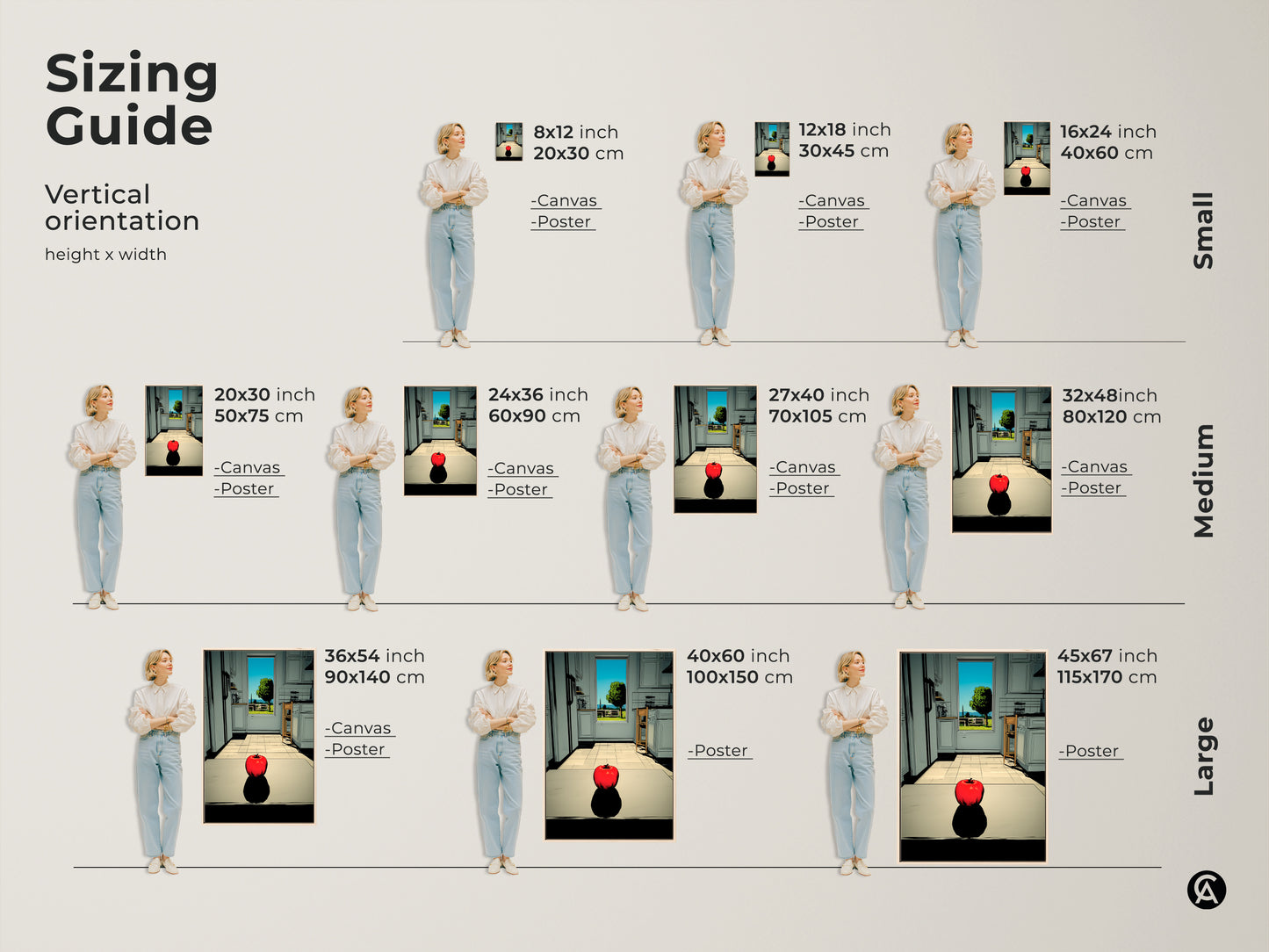 Sizing Guide

Vertical orientation

height x width

8x12 inch
20x30 cm

-Canvas
-Poster

12x18 inch
30x45 cm

-Canvas
-Poster

16x24 inch
40x60 cm

-Canvas
-Poster

Small

20x30 inch
50x75 cm

-Canvas
-Poster

24x36 inch
60x90 cm

-Canvas
-Poster

27x40 inch
70x105 cm

-Canvas
-Poster

32x48inch
80x120 cm

-Canvas
-Poster

Medium

36x54 inch
90x140 cm

-Canvas
-Poster

40x60 inch
100x150 cm

-Poster

45x67 inch
115x170 cm

-Poster

Large