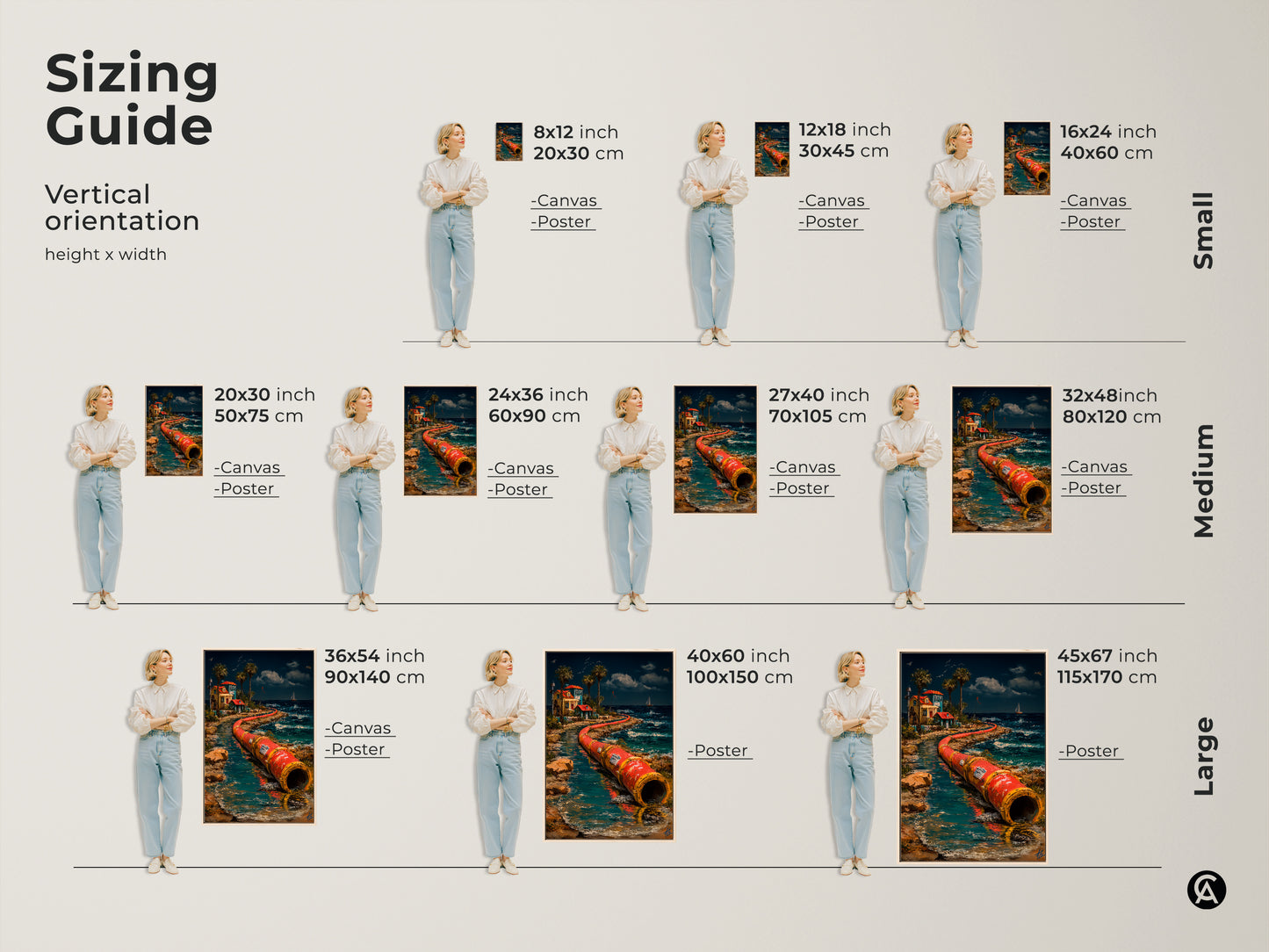 Sizing Guide

Vertical orientation

height x width

8x12 inch
20x30 cm

-Canvas
-Poster

12x18 inch
30x45 cm

-Canvas
-Poster

16x24 inch
40x60 cm

-Canvas
-Poster

Small

20x30 inch
50x75 cm

-Canvas
-Poster

24x36 inch
60x90 cm

-Canvas
-Poster

27x40 inch
70x105 cm

-Canvas
-Poster

32x48inch
80x120 cm

-Canvas
-Poster

Medium

36x54 inch
90x140 cm

-Canvas
-Poster

40x60 inch
100x150 cm

-Poster

45x67 inch
115x170 cm

-Poster

Large