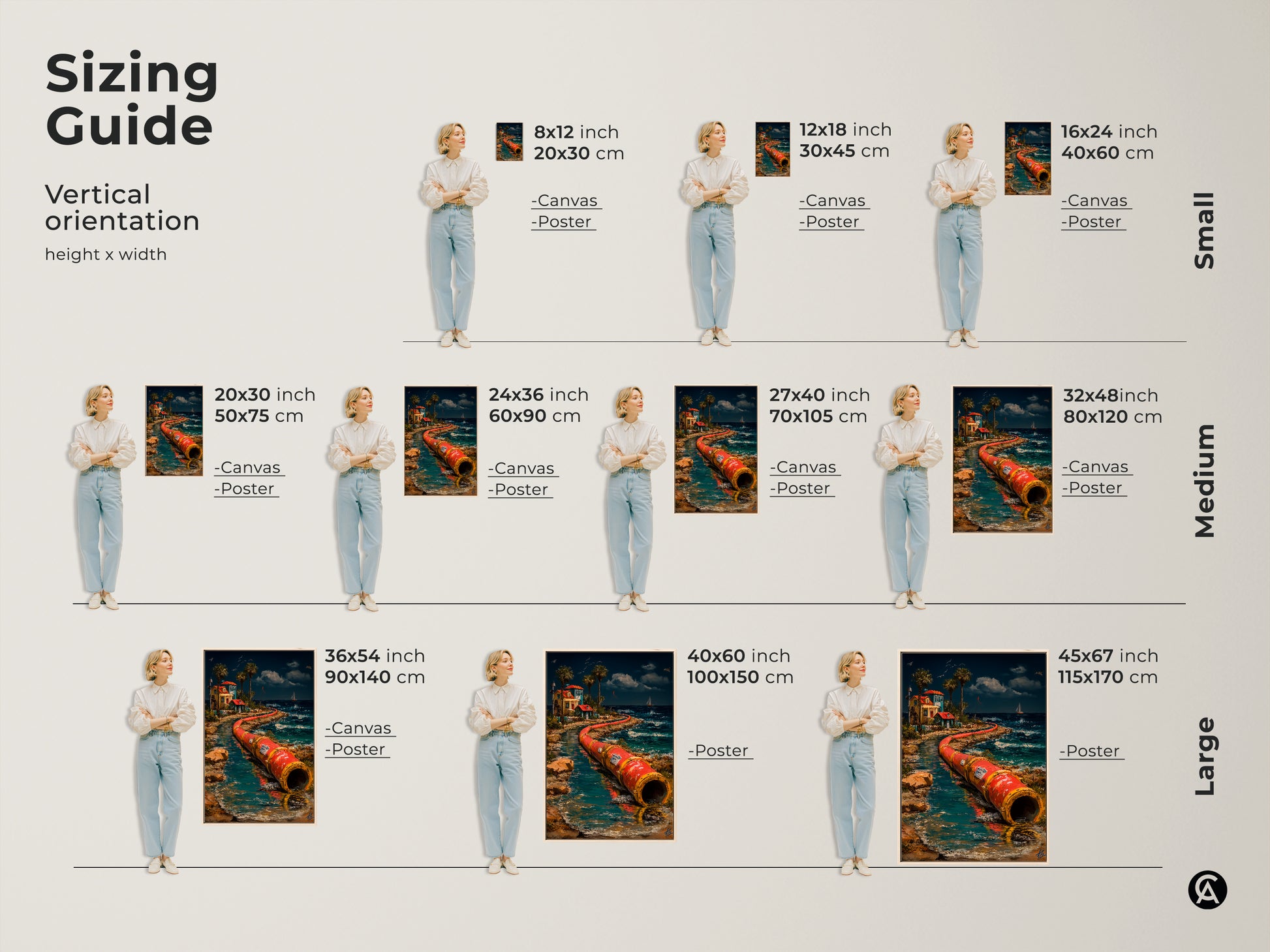 Sizing Guide

Vertical orientation

height x width

8x12 inch
20x30 cm

-Canvas
-Poster

12x18 inch
30x45 cm

-Canvas
-Poster

16x24 inch
40x60 cm

-Canvas
-Poster

Small

20x30 inch
50x75 cm

-Canvas
-Poster

24x36 inch
60x90 cm

-Canvas
-Poster

27x40 inch
70x105 cm

-Canvas
-Poster

32x48inch
80x120 cm

-Canvas
-Poster

Medium

36x54 inch
90x140 cm

-Canvas
-Poster

40x60 inch
100x150 cm

-Poster

45x67 inch
115x170 cm

-Poster

Large