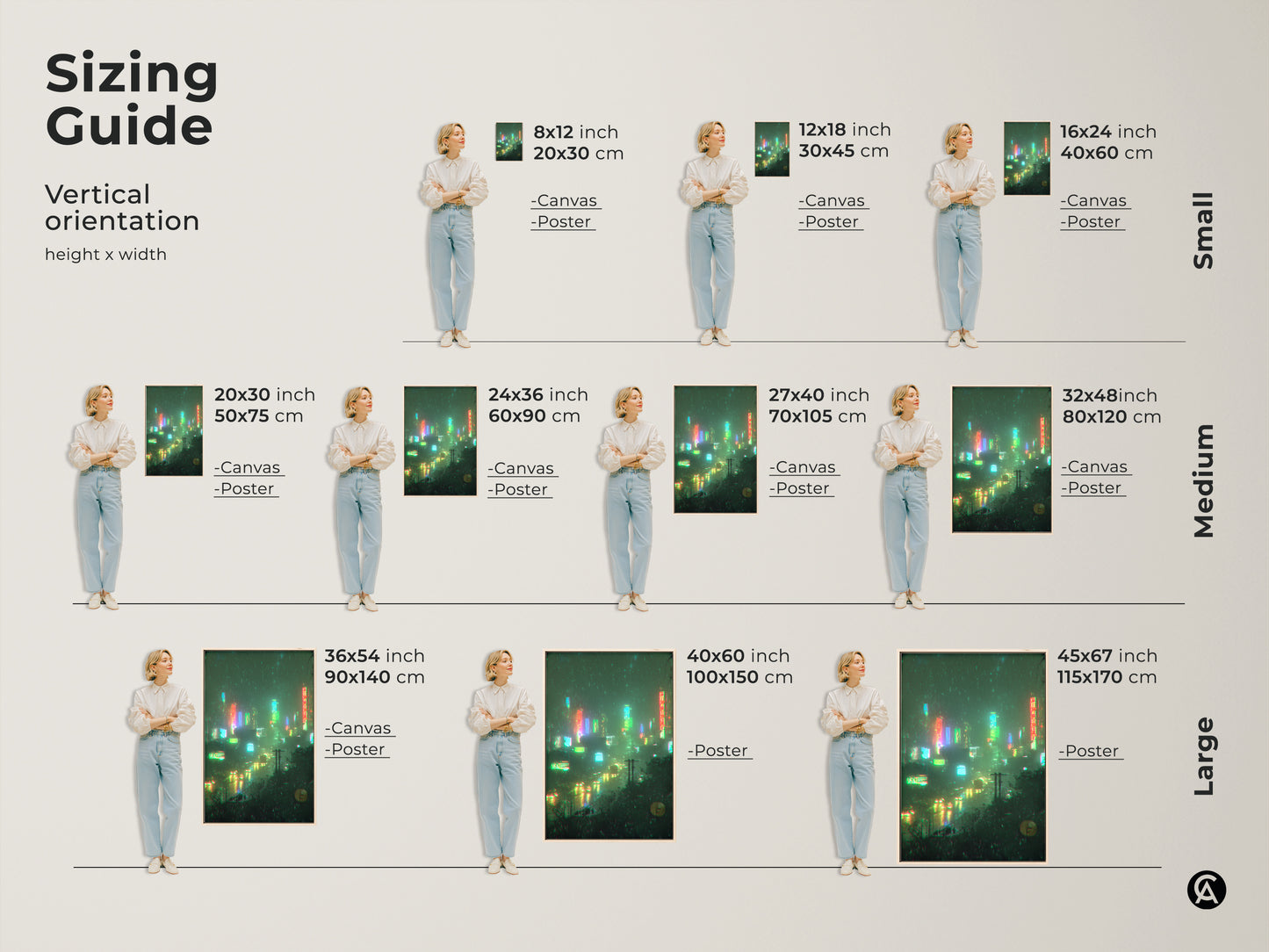 Sizing Guide

Vertical orientation

height x width

8x12 inch
20x30 cm

-Canvas
-Poster

12x18 inch
30x45 cm

-Canvas
-Poster

16x24 inch
40x60 cm

-Canvas
-Poster

Small

20x30 inch
50x75 cm

-Canvas
-Poster

24x36 inch
60x90 cm

-Canvas
-Poster

27x40 inch
70x105 cm

-Canvas
-Poster

32x48inch
80x120 cm

-Canvas
-Poster

Medium

36x54 inch
90x140 cm

-Canvas
-Poster

40x60 inch
100x150 cm

-Poster

45x67 inch
115x170 cm

-Poster

Large