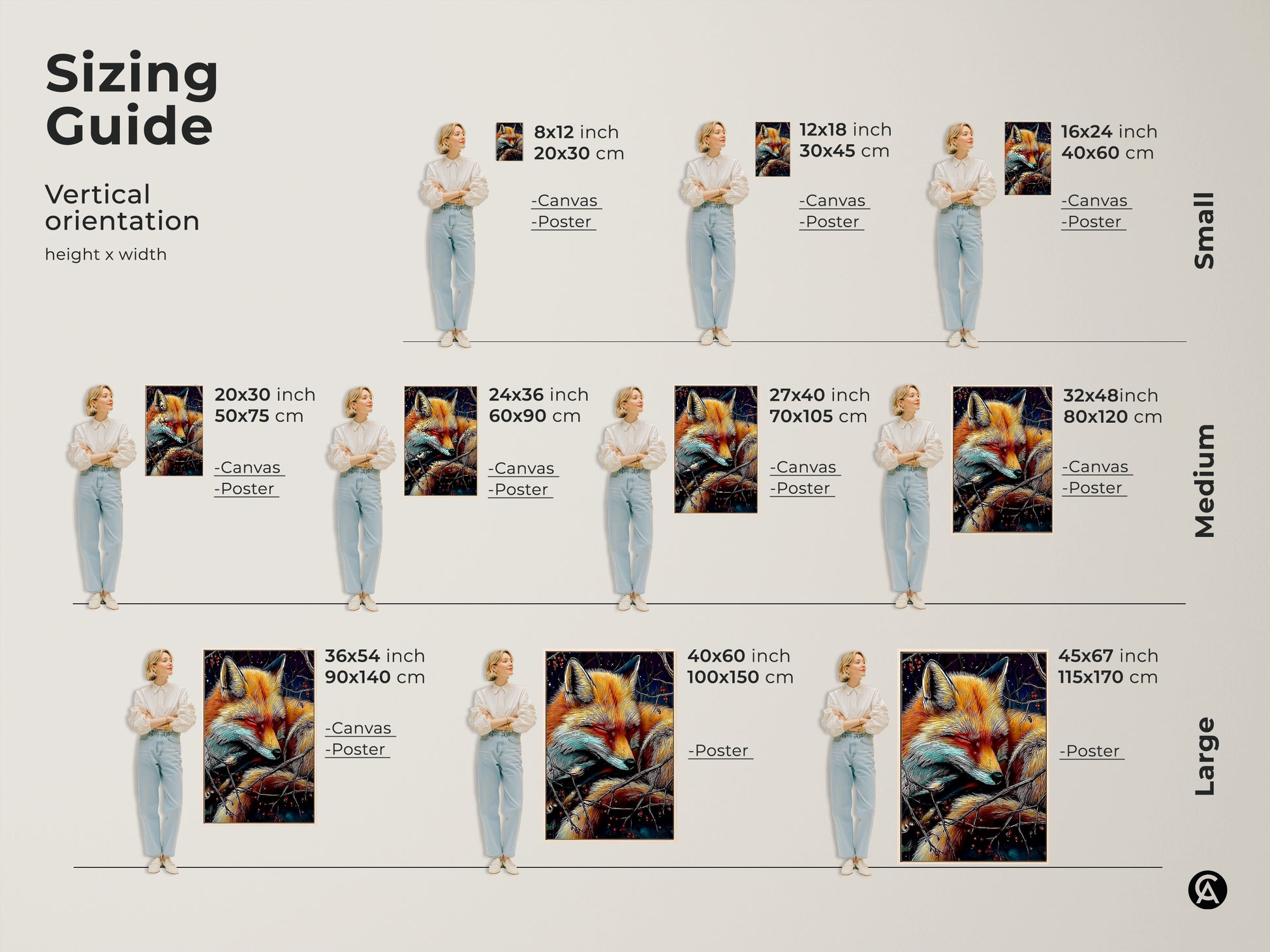 Sizing Guide

Vertical orientation
height x width

8x12 inch
20x30 cm

-Canvas
-Poster

12x18 inch
30x45 cm

-Canvas
-Poster

16x24 inch
40x60 cm

-Canvas
-Poster

Small

20x30 inch
50x75 cm

-Canvas
-Poster

24x36 inch
60x90 cm

-Canvas
-Poster

27x40 inch
70x105 cm

-Canvas
-Poster

32x48inch
80x120 cm

-Canvas
-Poster

Medium

36x54 inch
90x140 cm

-Canvas
-Poster

40x60 inch
100x150 cm

-Poster

45x67 inch
115x170 cm

-Poster

Large