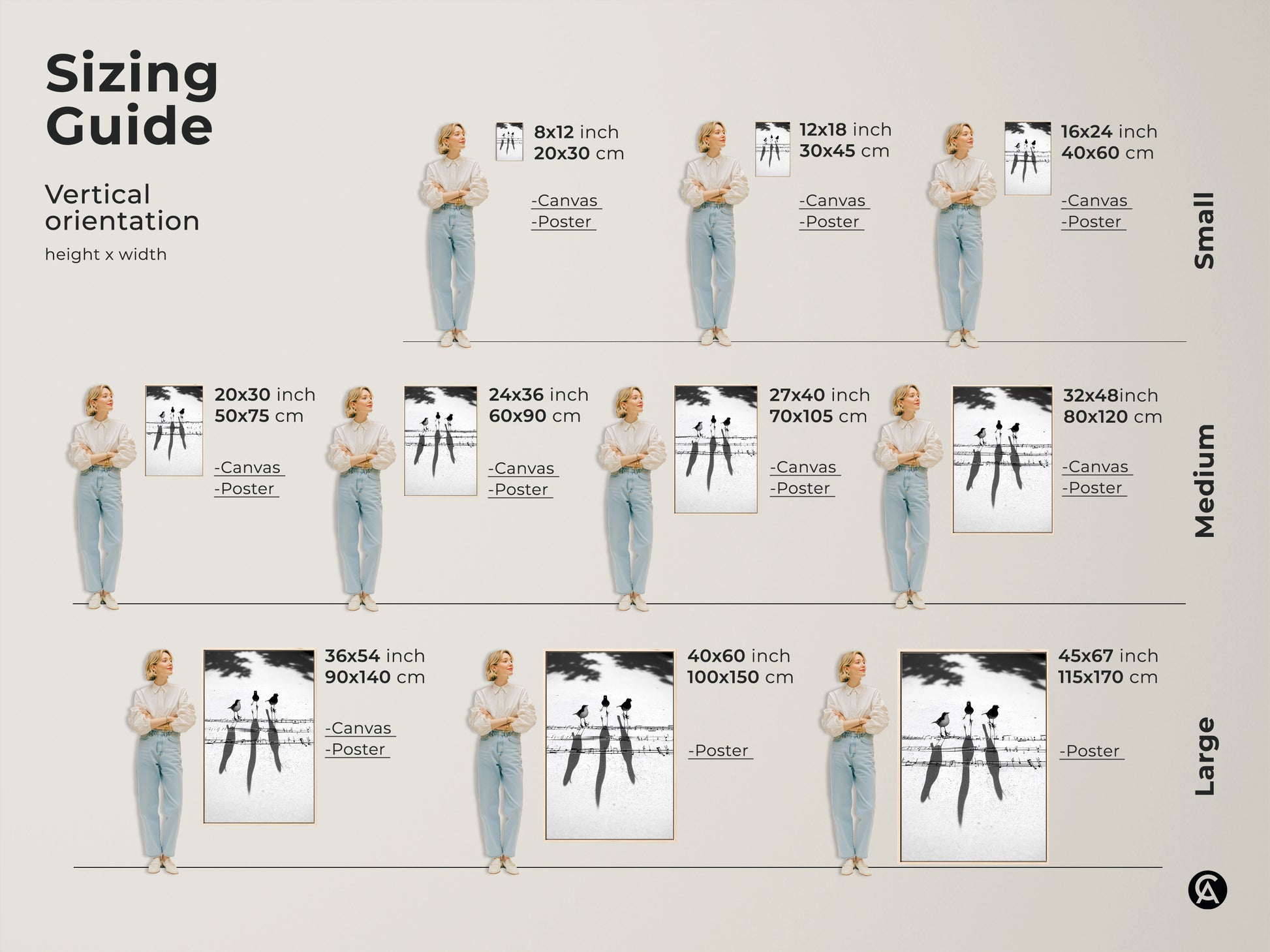 Sizing Guide

Vertical orientation

height x width

8x12 inch
20x30 cm

-Canvas
-Poster

12x18 inch
30x45 cm

-Canvas
-Poster

16x24 inch
40x60 cm

-Canvas
-Poster

Small

20x30 inch
50x75 cm

-Canvas
-Poster

24x36 inch
60x90 cm

-Canvas
-Poster

27x40 inch
70x105 cm

-Canvas
-Poster

32x48inch
80x120 cm

-Canvas
-Poster

Medium

36x54 inch
90x140 cm

-Canvas
-Poster

40x60 inch
100x150 cm

-Poster

45x67 inch
115x170 cm

-Poster

Large

CA